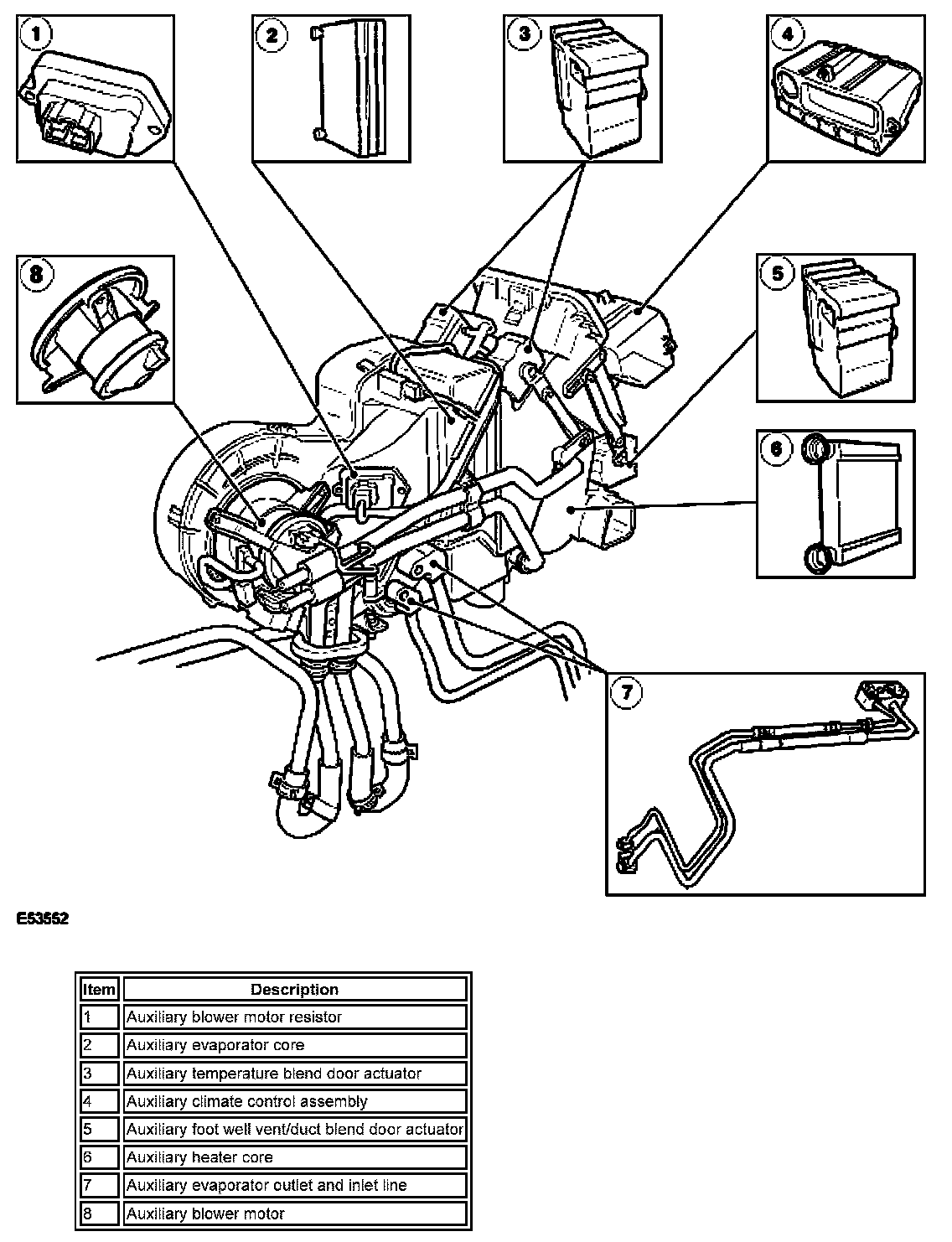 1
2
3
4
8
5
6
7

E53552

| Item | Description |
|---|---|
| 1 | Auxiliary blower motor resistor |
| 2 | Auxiliary evaporator core |
| 3 | Auxiliary temperature blend door actuator |
| 4 | Auxiliary climate control assembly |
| 5 | Auxiliary foot well vent/duct blend door actuator |
| 6 | Auxiliary heater core |
| 7 | Auxiliary evaporator outlet and inlet line |
| 8 | Auxiliary blower motor |