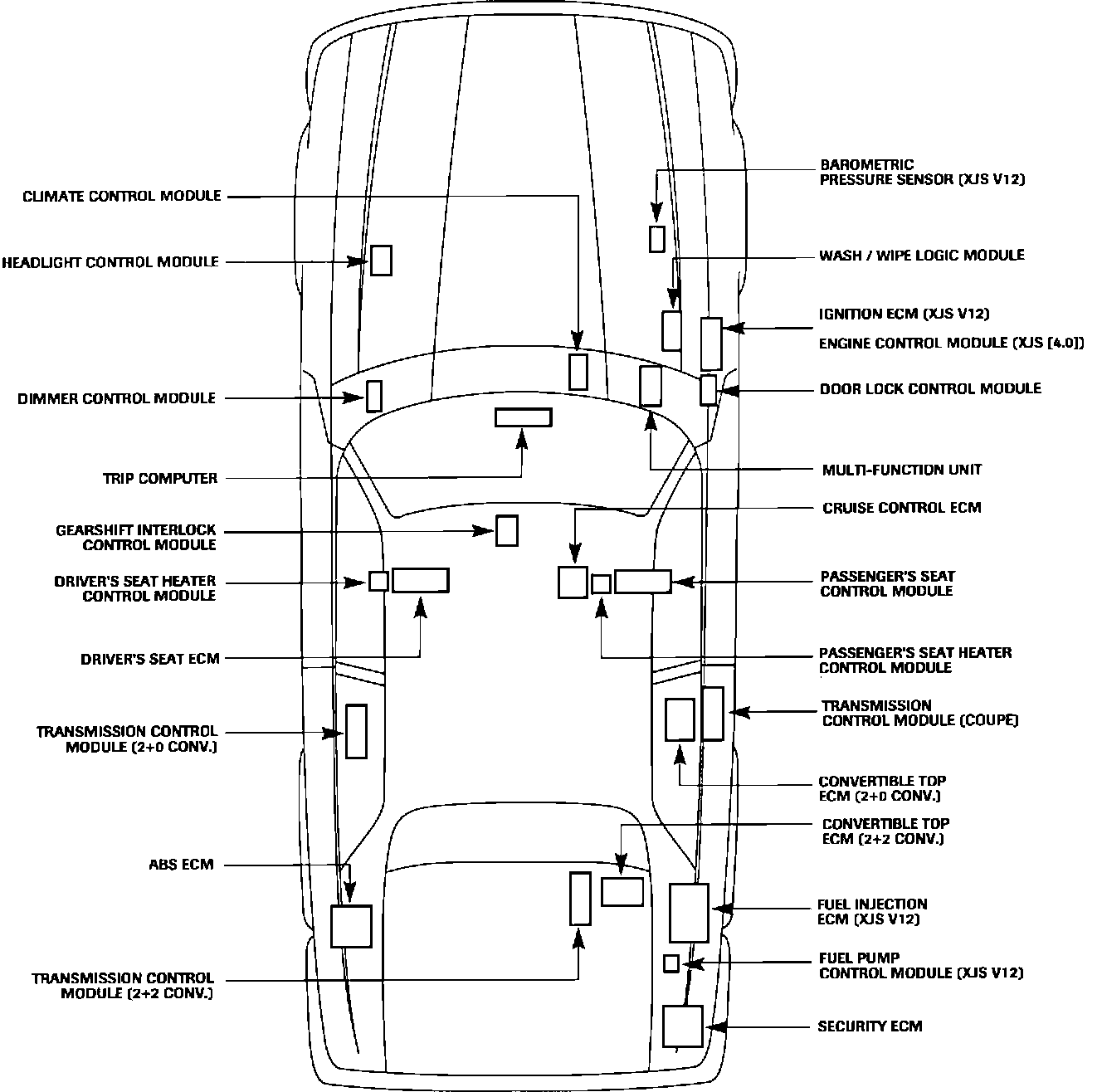 CLIMATE CONTROL MODULE

HEADLIGHT CONTROL MODULE

DIMMER CONTROL MODULE

TRIP COMPUTER

GEARSHIFT INTERLOCK CONTROL MODULE

DRIVER'S SEAT HEATER CONTROL MODULE

DRIVER'S SEAT ECM

TRANSMISSION CONTROL MODULE (2+0 CONV.)

ABS ECM

TRANSMISSION CONTROL MODULE (2+2 CONV.)

BAROMETRIC PRESSURE SENSOR (XJS V12)

WASH / WIPE LOGIC MODULE

IGNITION ECM (XJS V12)

ENGINE CONTROL MODULE (XJS [4.0])

DOOR LOCK CONTROL MODULE

MULTI-FUNCTION UNIT

CRUISE CONTROL ECM

PASSENGER'S SEAT CONTROL MODULE

PASSENGER'S SEAT HEATER CONTROL MODULE

TRANSMISSION CONTROL MODULE (COUPE)

CONVERTIBLE TOP ECM (2+0 CONV.)

CONVERTIBLE TOP ECM (2+2 CONV.)

FUEL INJECTION ECM (XJS V12)

FUEL PUMP CONTROL MODULE (XJS V12)

SECURITY ECM