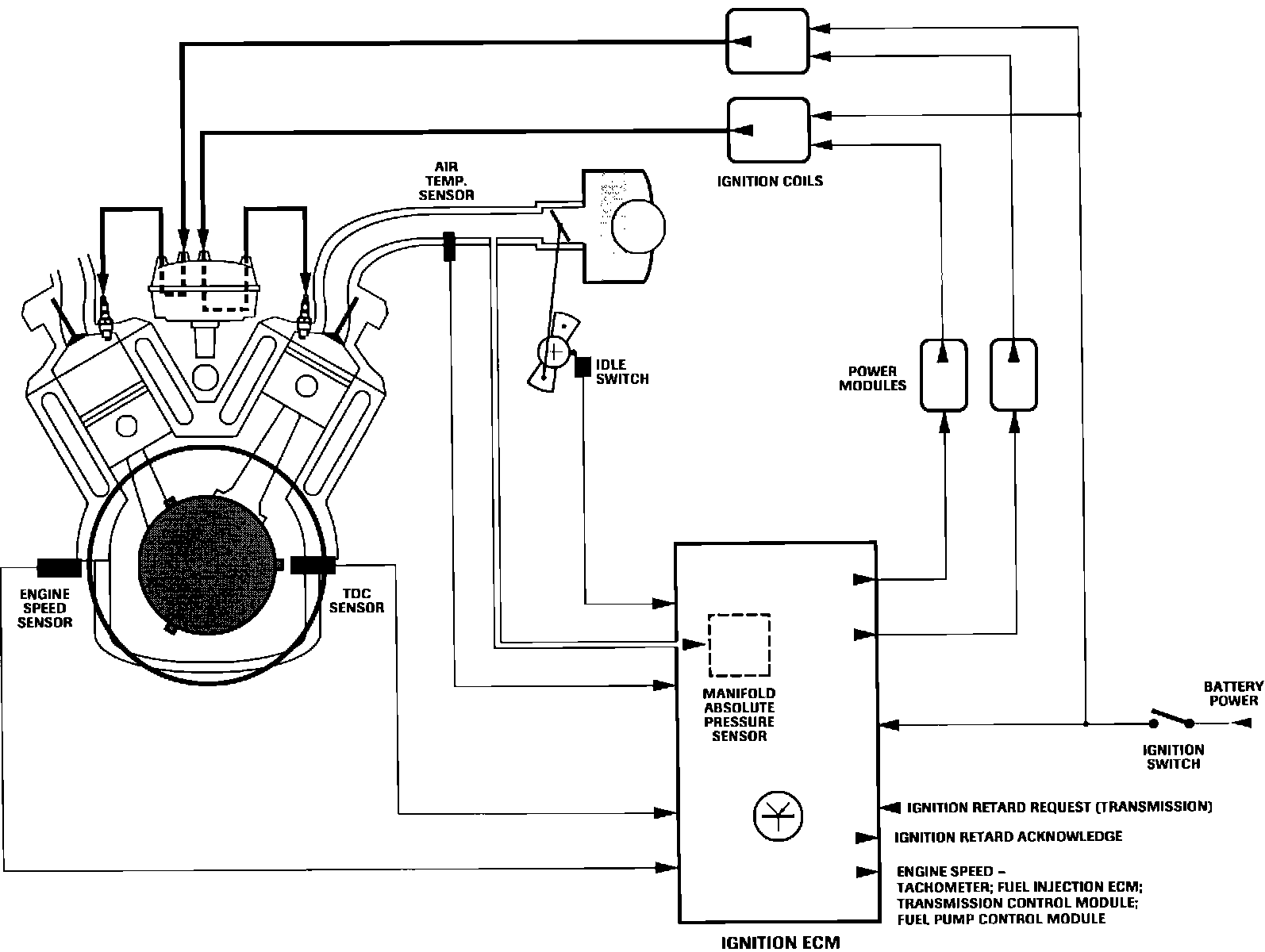 IGNITION COILS

AIR TEMP. SENSOR

IDLE SWITCH

POWER MODULES

ENGINE SPEED SENSOR

TDC SENSOR

MANIFOLD ABSOLUTE PRESSURE SENSOR

BATTERY POWER

IGNITION SWITCH

IGNITION RETARD REQUEST (TRANSMISSION)

IGNITION RETARD ACKNOWLEDGE

ENGINE SPEED – TACHOMETER; FUEL INJECTION ECM; TRANSMISSION CONTROL MODULE; FUEL PUMP CONTROL MODULE

IGNITION ECM