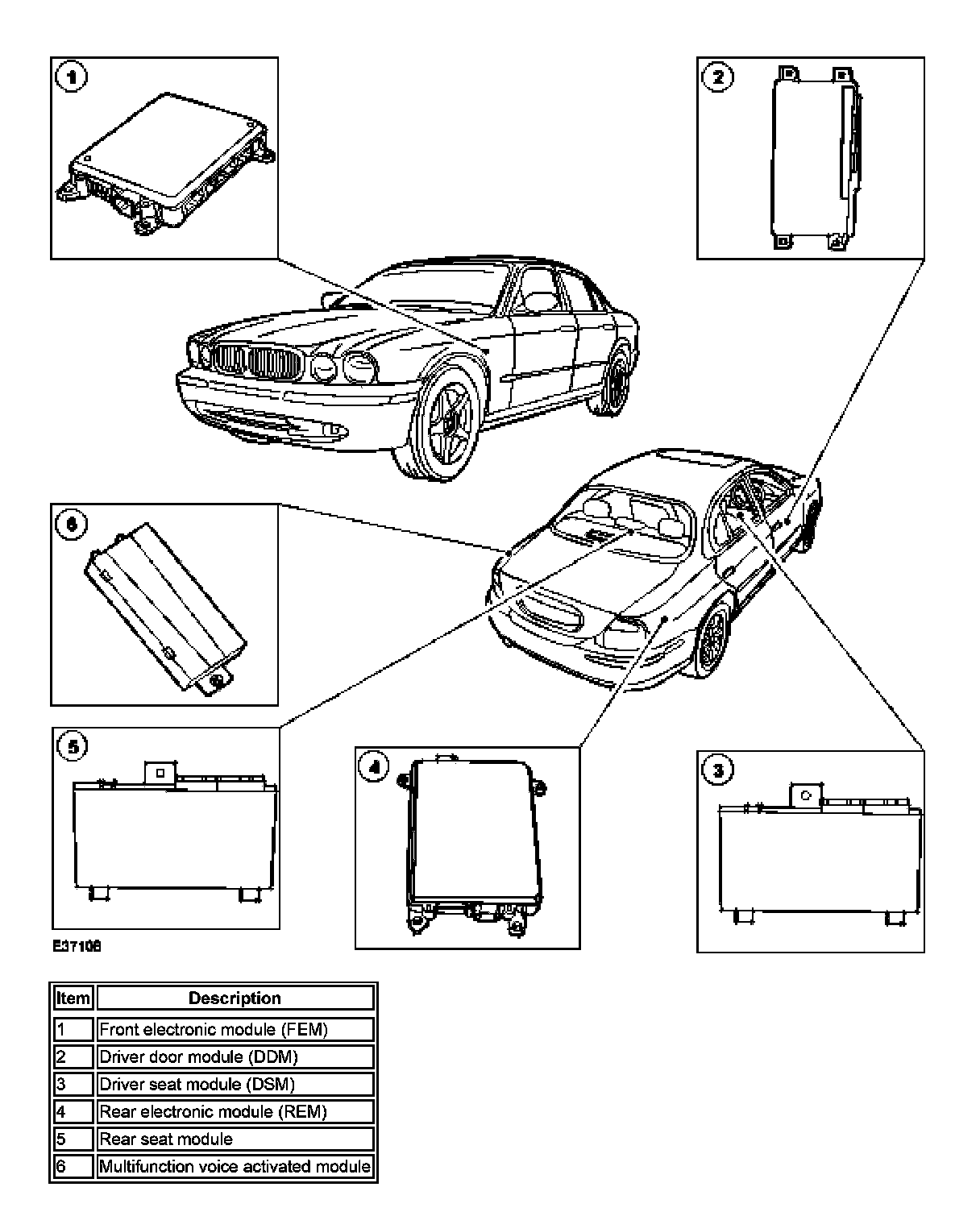 1

2

6

5

4

3

E37108

| Item | Description |
|---|---|
| 1 | Front electronic module (FEM) |
| 2 | Driver door module (DDM) |
| 3 | Driver seat module (DSM) |
| 4 | Rear electronic module (REM) |
| 5 | Rear seat module |
| 6 | Multifunction voice activated module |