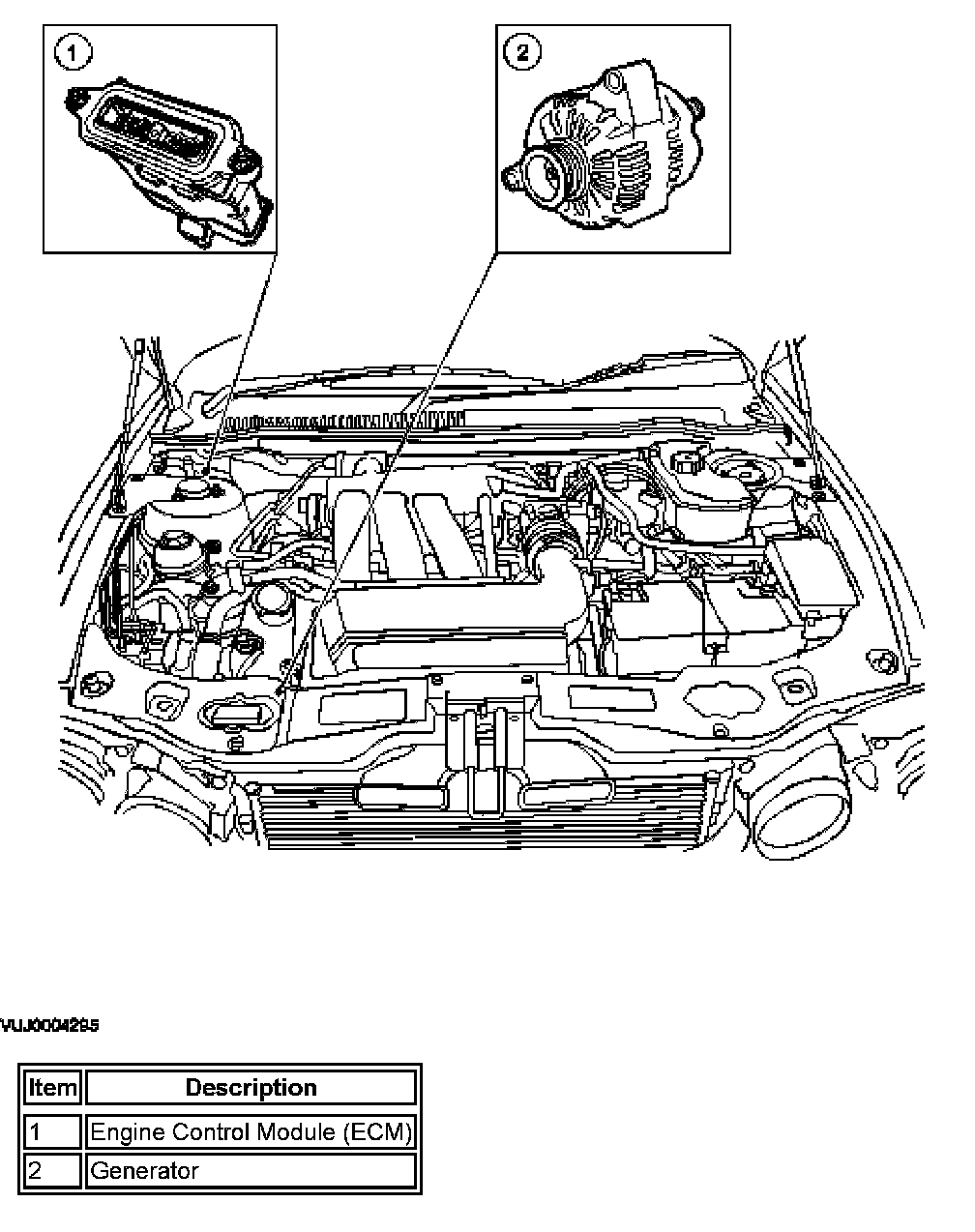 1

2

VUJ0004295

| Item | Description |
|---|---|
| 1 | Engine Control Module (ECM) |
| 2 | Generator |