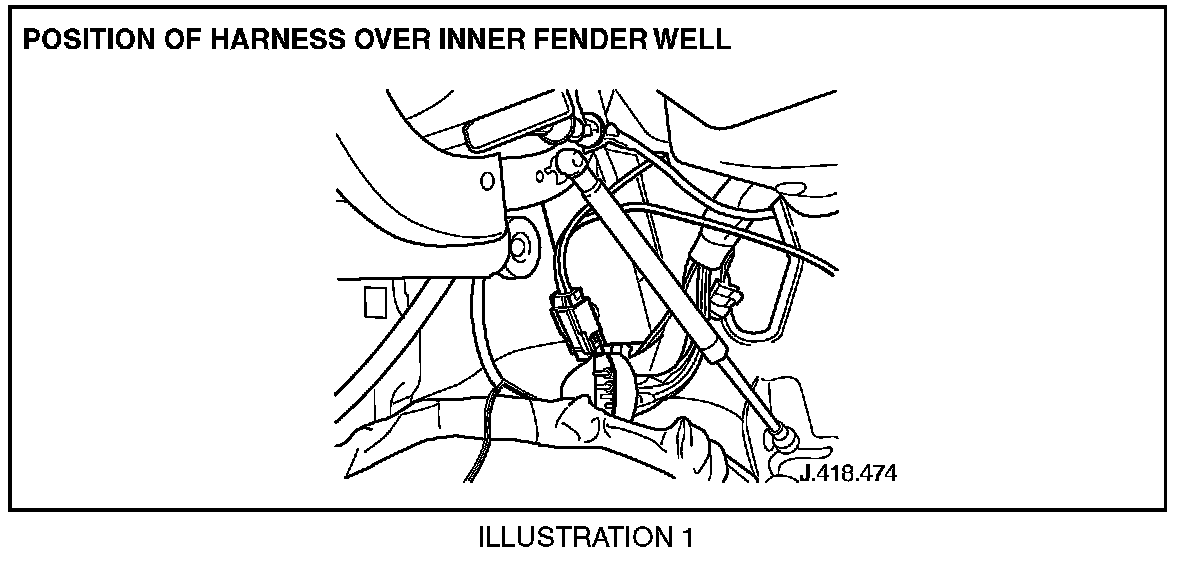 POSITION OF HARNESS OVER INNER FENDER WELL

J.418.474

ILLUSTRATION 1