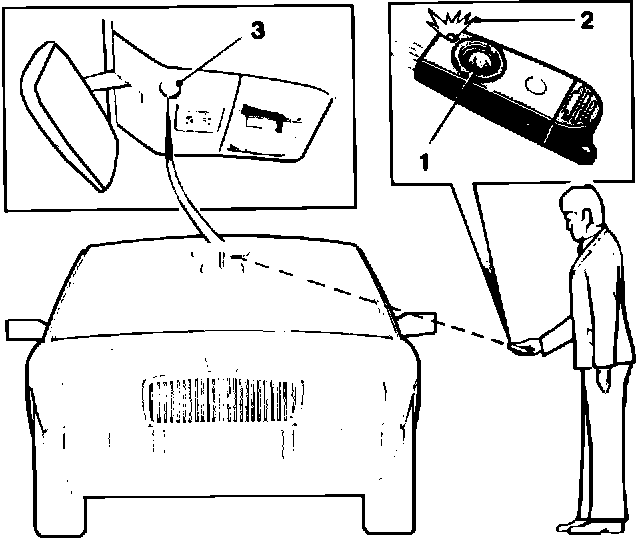 3
2
1