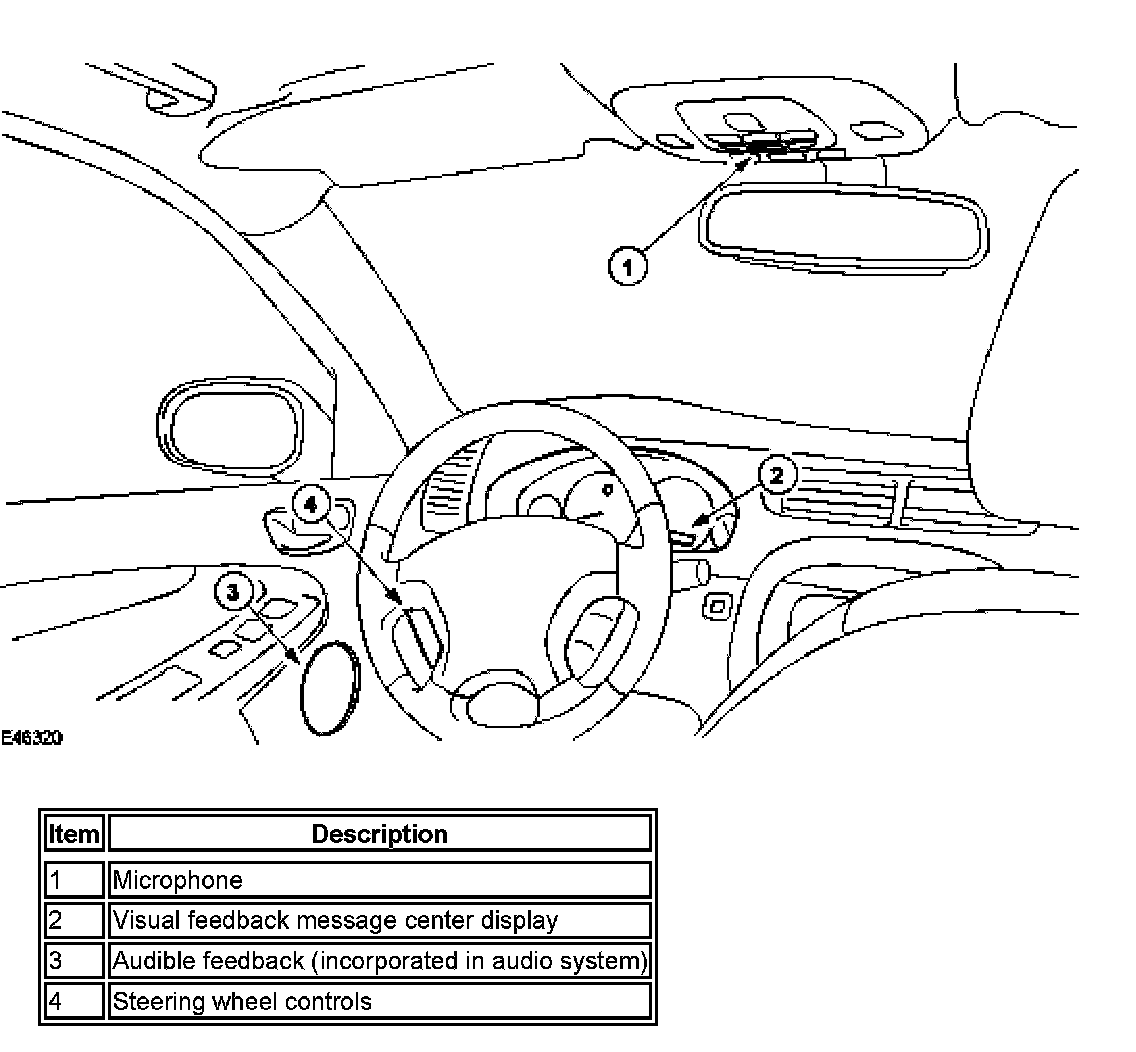 1

2

4

3

E46320

| Item | Description |
|---|---|
| 1 | Microphone |
| 2 | Visual feedback message center display |
| 3 | Audible feedback (incorporated in audio system) |
| 4 | Steering wheel controls |