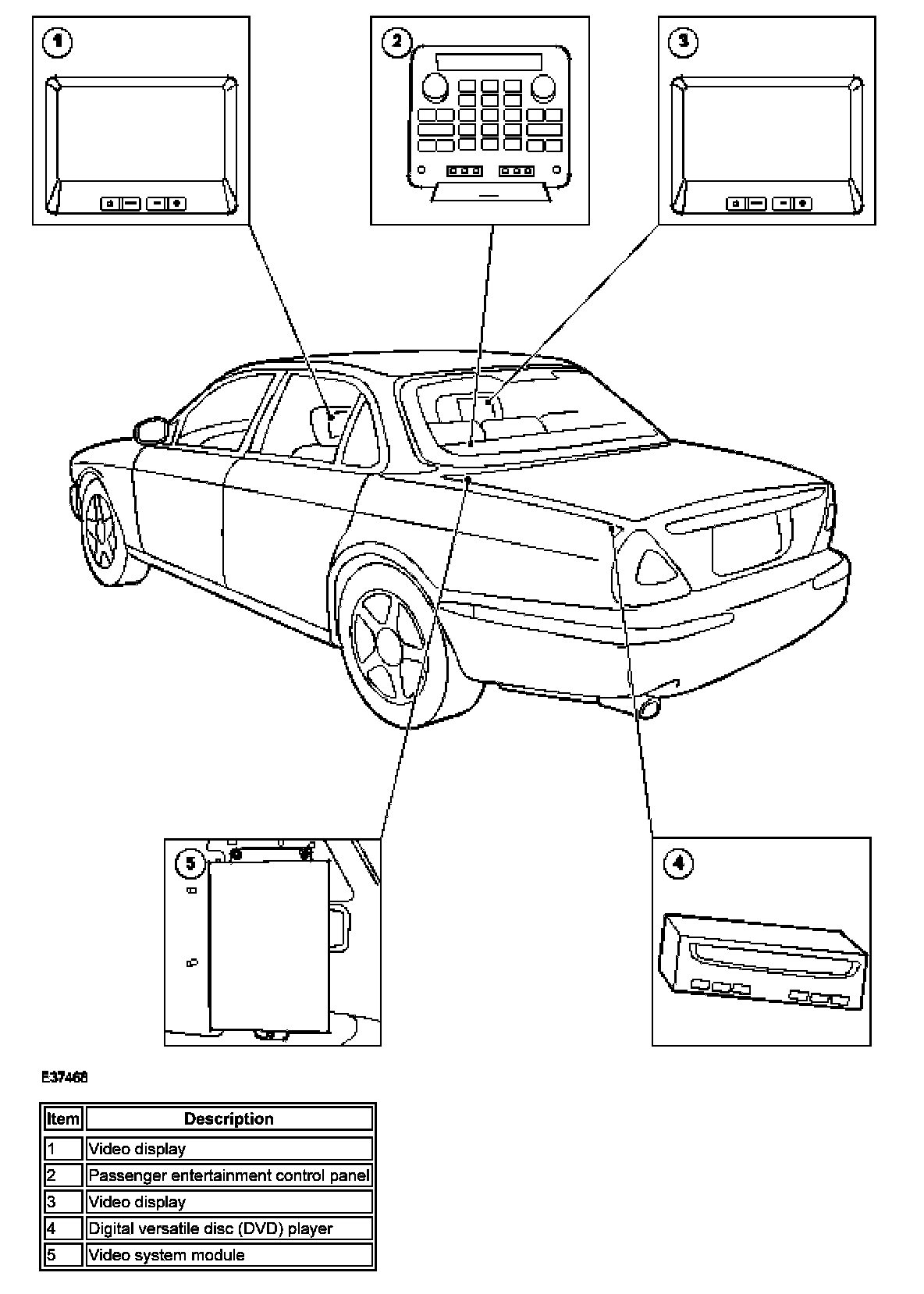 1

2

3

5

4

E37468

| Item | Description |
|---|---|
| 1 | Video display |
| 2 | Passenger entertainment control panel |
| 3 | Video display |
| 4 | Digital versatile disc (DVD) player |
| 5 | Video system module |