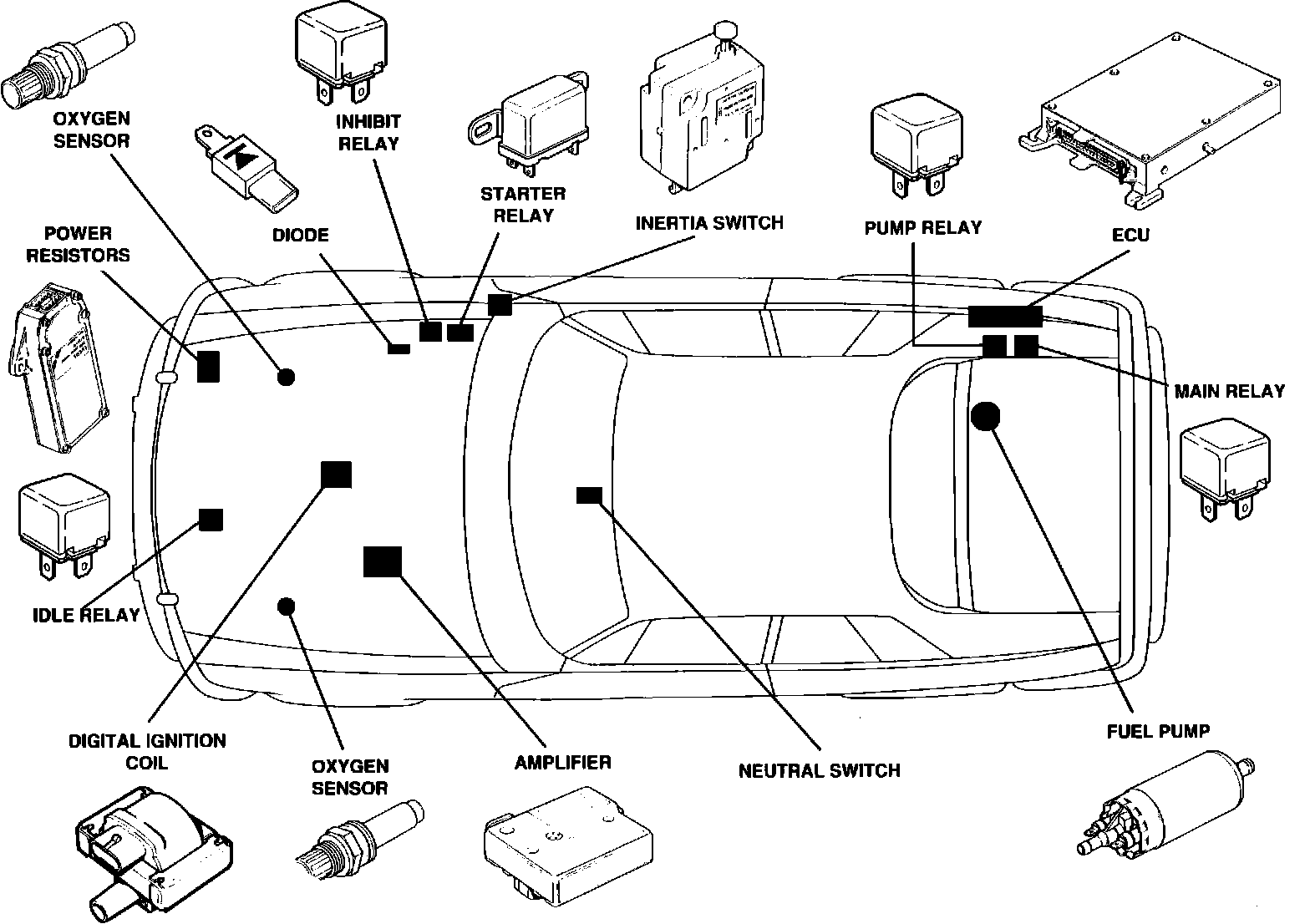 OXYGEN SENSOR

INHIBIT RELAY

STARTER RELAY

INERTIA SWITCH

PUMP RELAY

ECU

POWER RESISTORS

DIODE

MAIN RELAY

IDLE RELAY

DIGITAL IGNITION COIL

OXYGEN SENSOR

AMPLIFIER

NEUTRAL SWITCH

FUEL PUMP