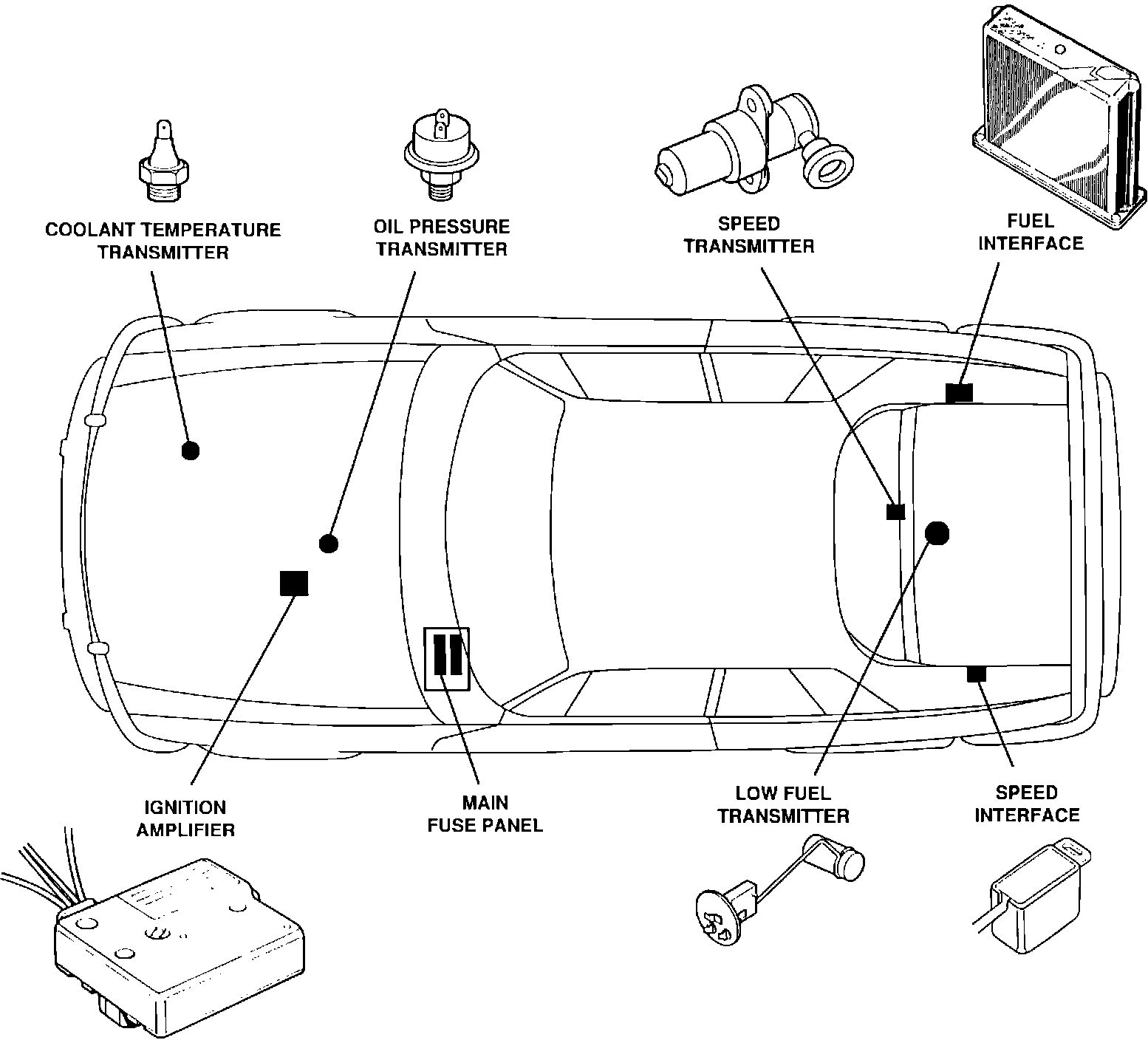 COOLANT TEMPERATURE TRANSMITTER

OIL PRESSURE TRANSMITTER

SPEED TRANSMITTER

FUEL INTERFACE

IGNITION AMPLIFIER

MAIN FUSE PANEL

LOW FUEL TRANSMITTER

SPEED INTERFACE