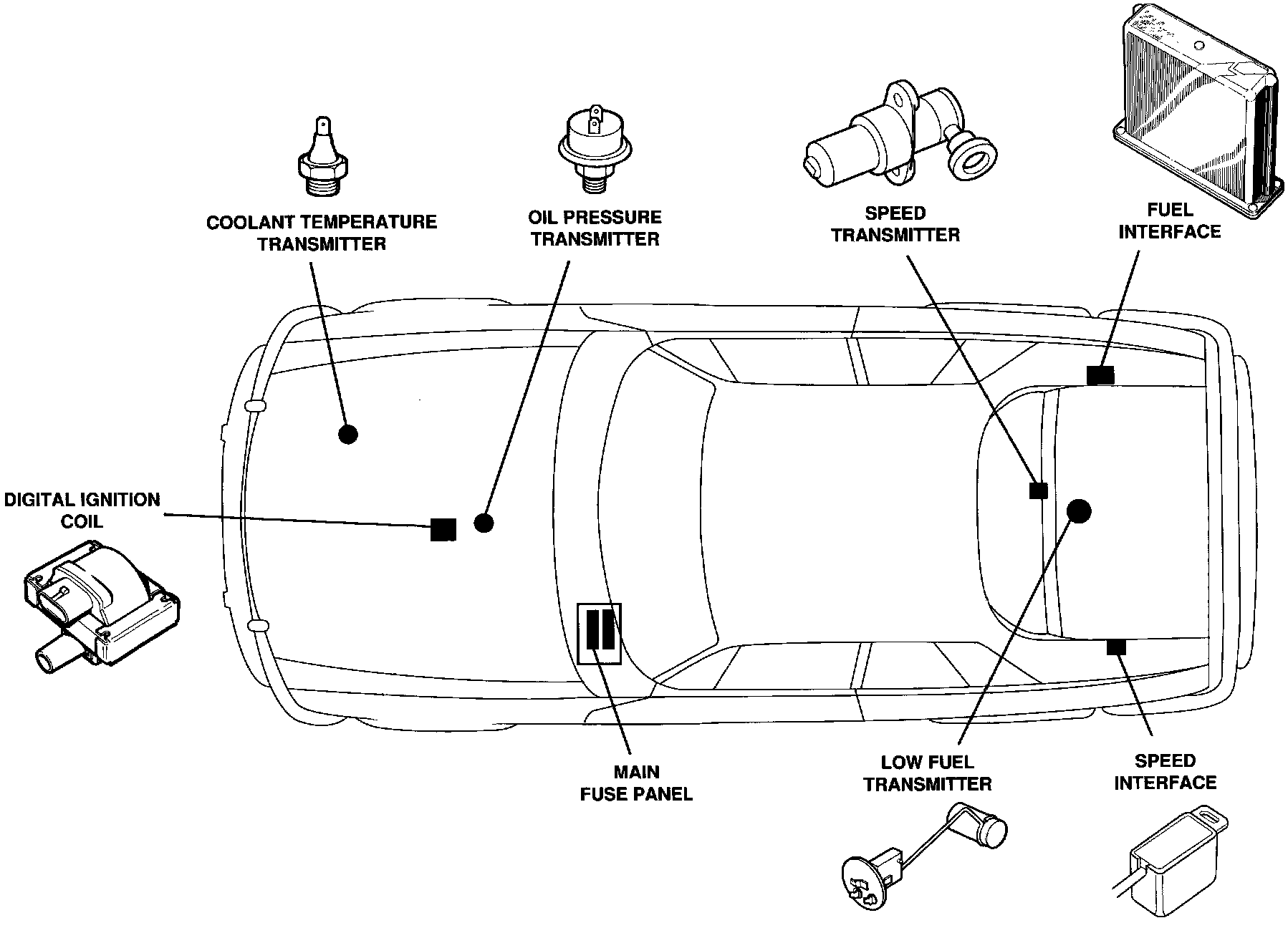 COOLANT TEMPERATURE TRANSMITTER

OIL PRESSURE TRANSMITTER

SPEED TRANSMITTER

FUEL INTERFACE

DIGITAL IGNITION COIL

MAIN FUSE PANEL

LOW FUEL TRANSMITTER

SPEED INTERFACE