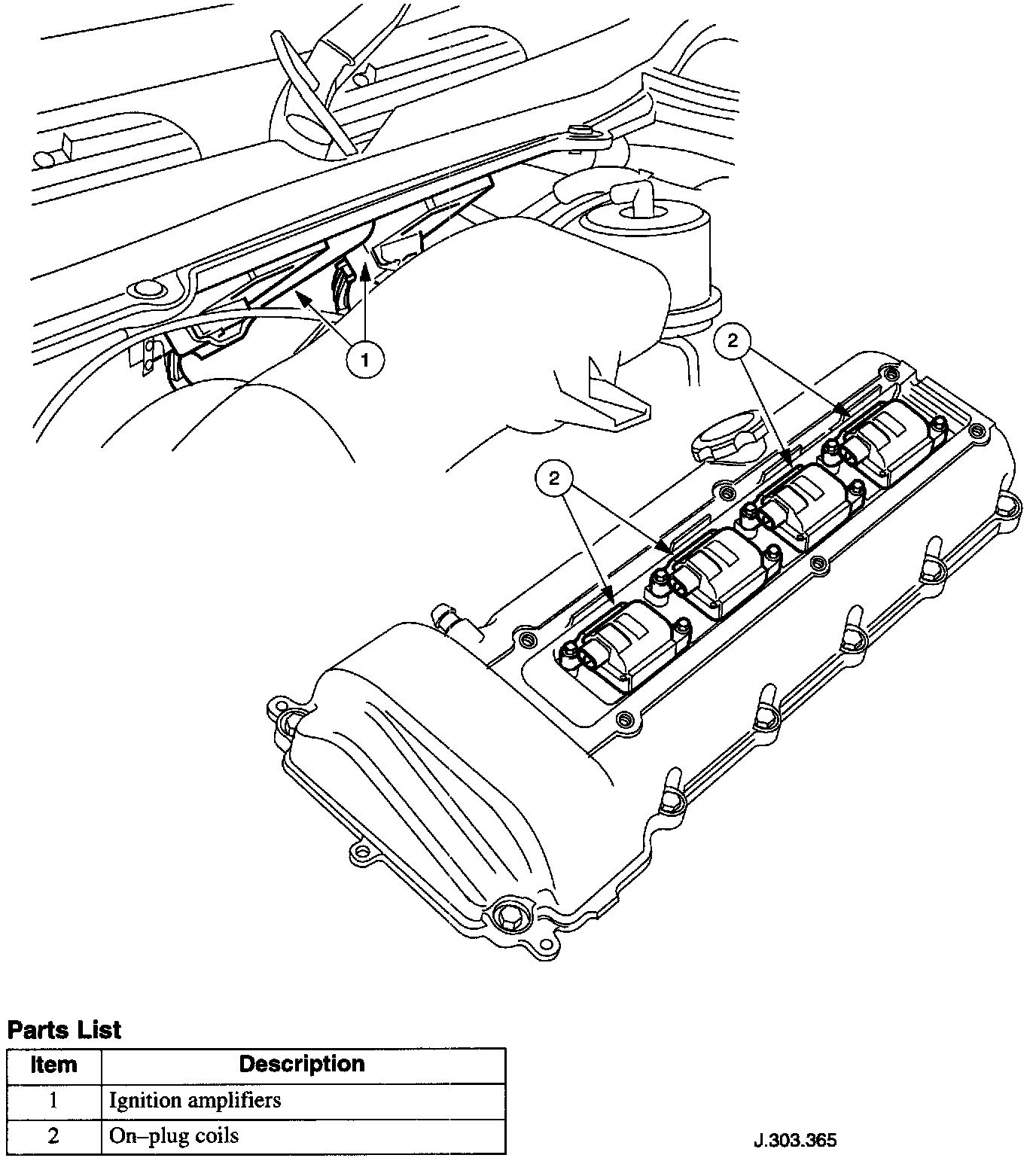 1

2

2

Parts List

| Item | Description |
|---|---|
| 1 | Ignition amplifiers |
| 2 | On–plug coils |

J.303.365