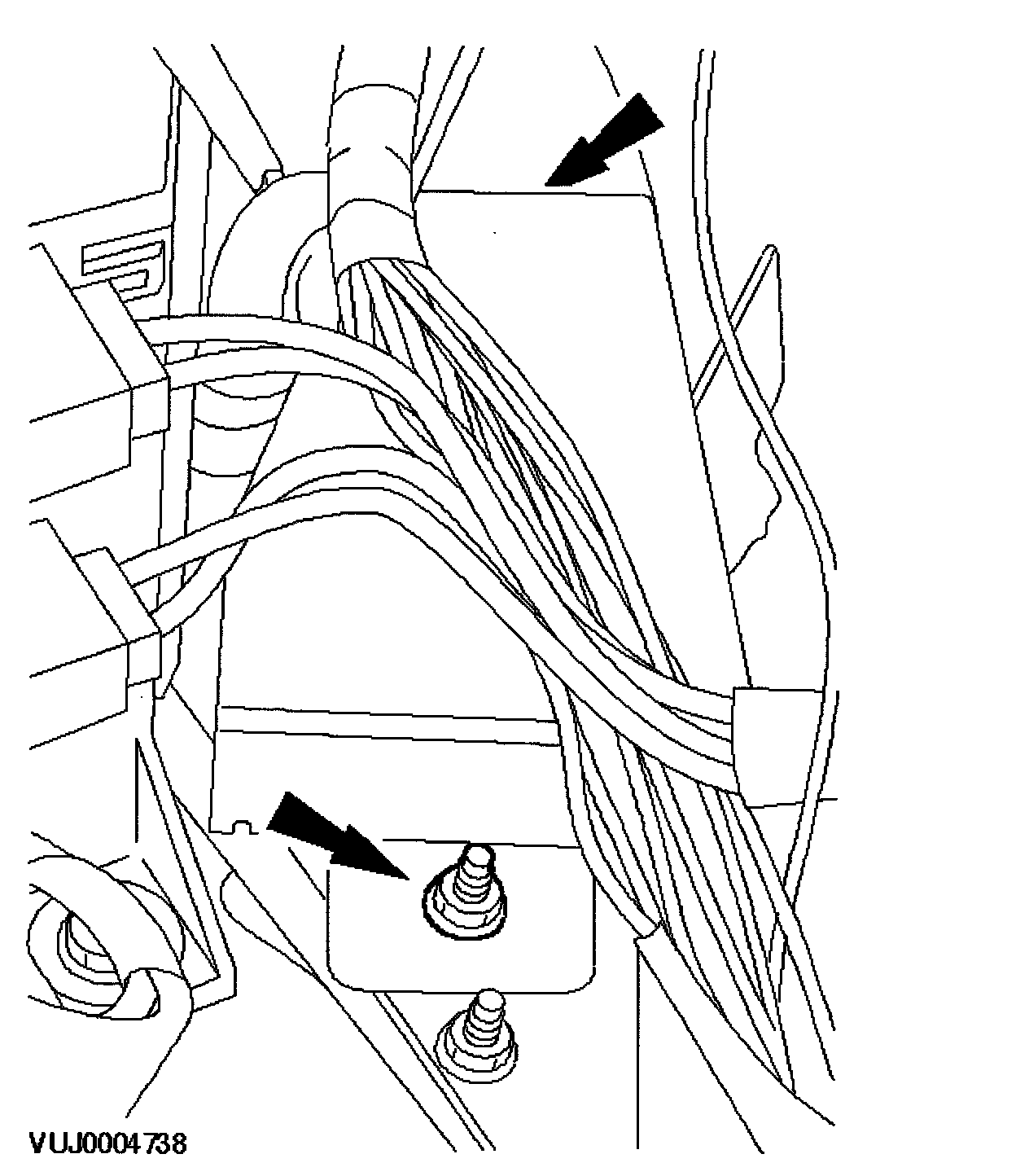 VUJ0004738