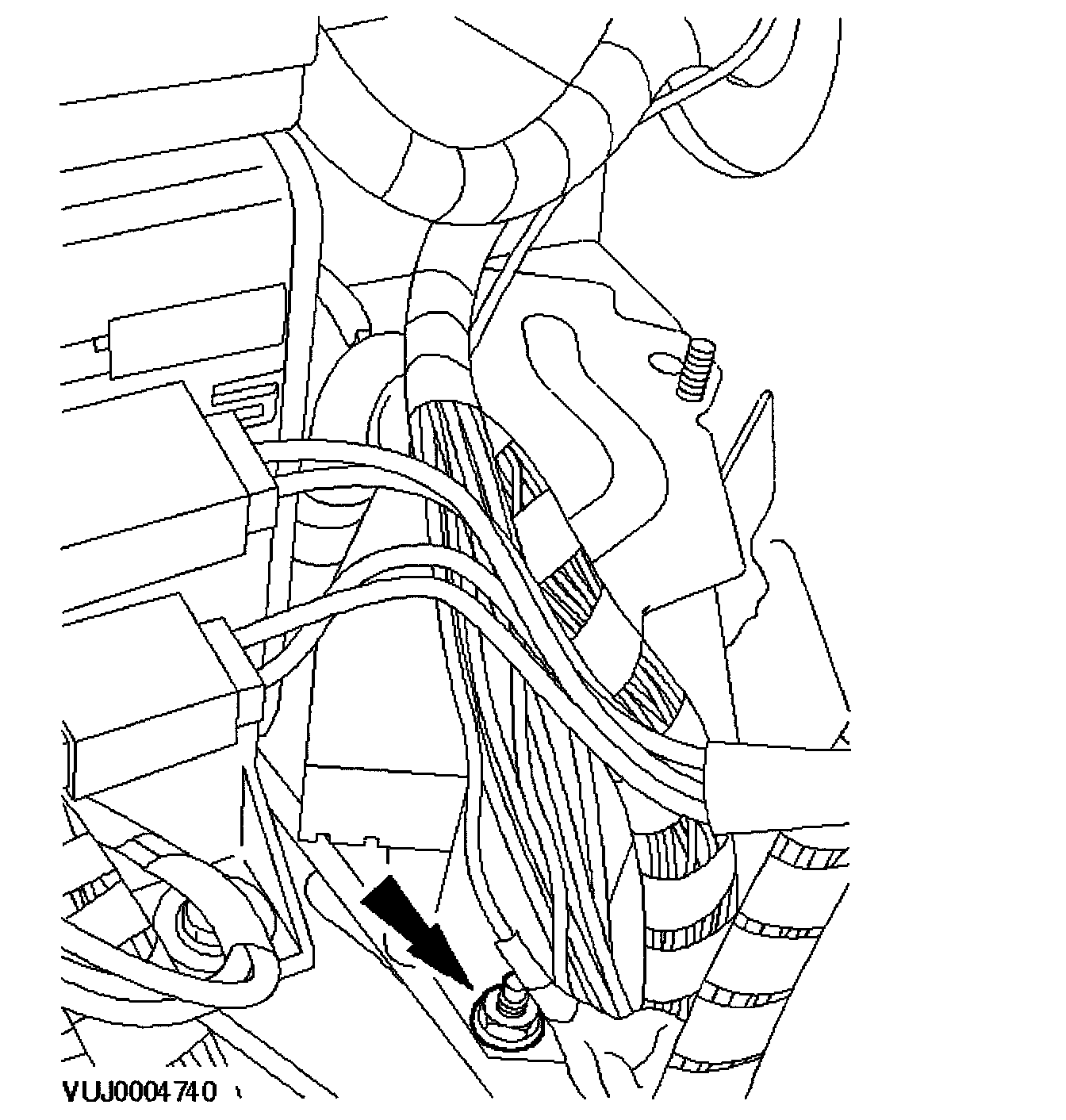 VUJ0004740