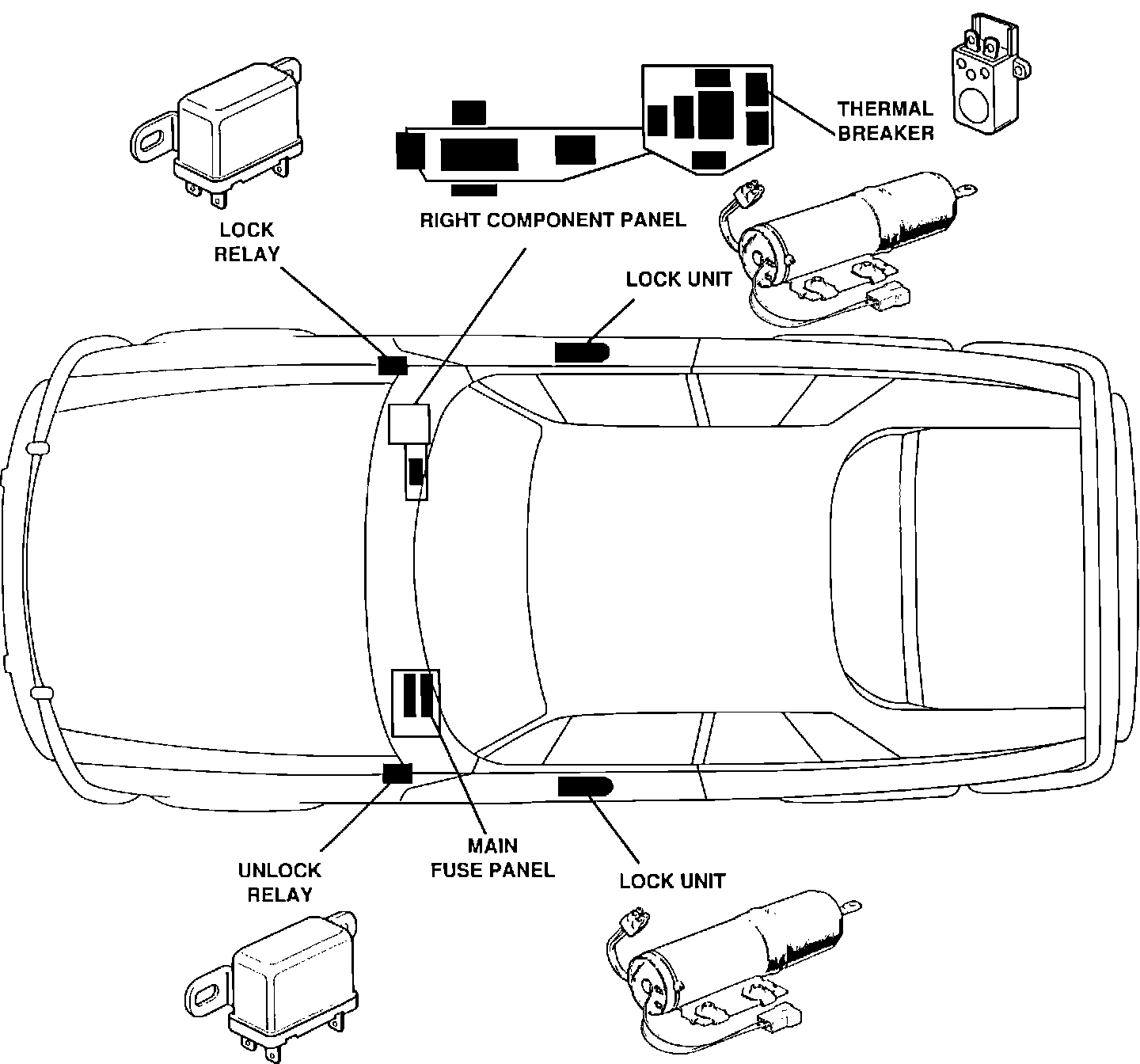 THERMAL BREAKER

LOCK RELAY

RIGHT COMPONENT PANEL

LOCK UNIT

UNLOCK RELAY

MAIN FUSE PANEL

LOCK UNIT