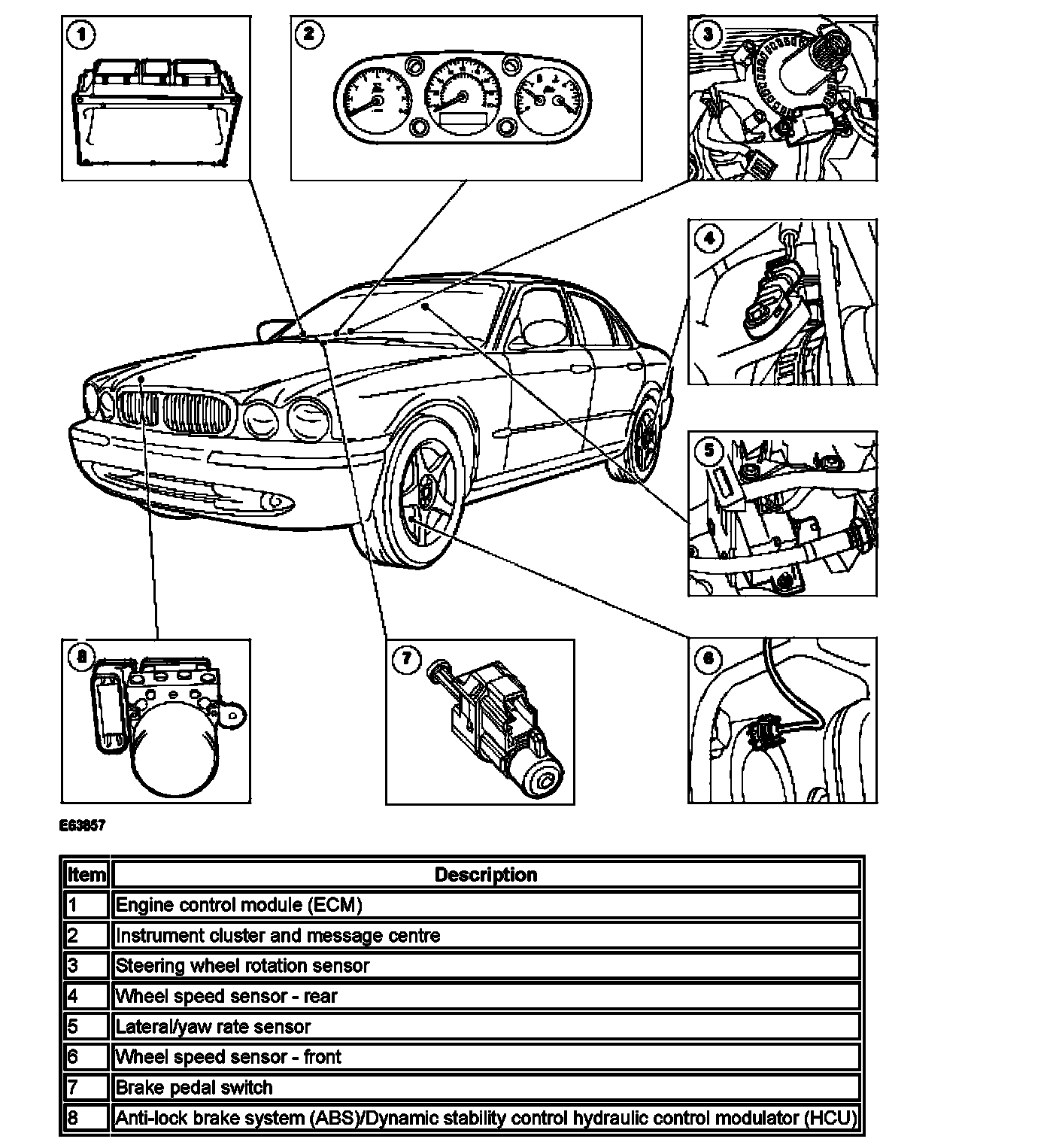 1
2
3
4
5
6
7
8

E63857

| Item | Description |
|---|---|
| 1 | Engine control module (ECM) |
| 2 | Instrument cluster and message centre |
| 3 | Steering wheel rotation sensor |
| 4 | Wheel speed sensor - rear |
| 5 | Lateral/yaw rate sensor |
| 6 | Wheel speed sensor - front |
| 7 | Brake pedal switch |
| 8 | Anti-lock brake system (ABS)/Dynamic stability control hydraulic control modulator (HCU) |