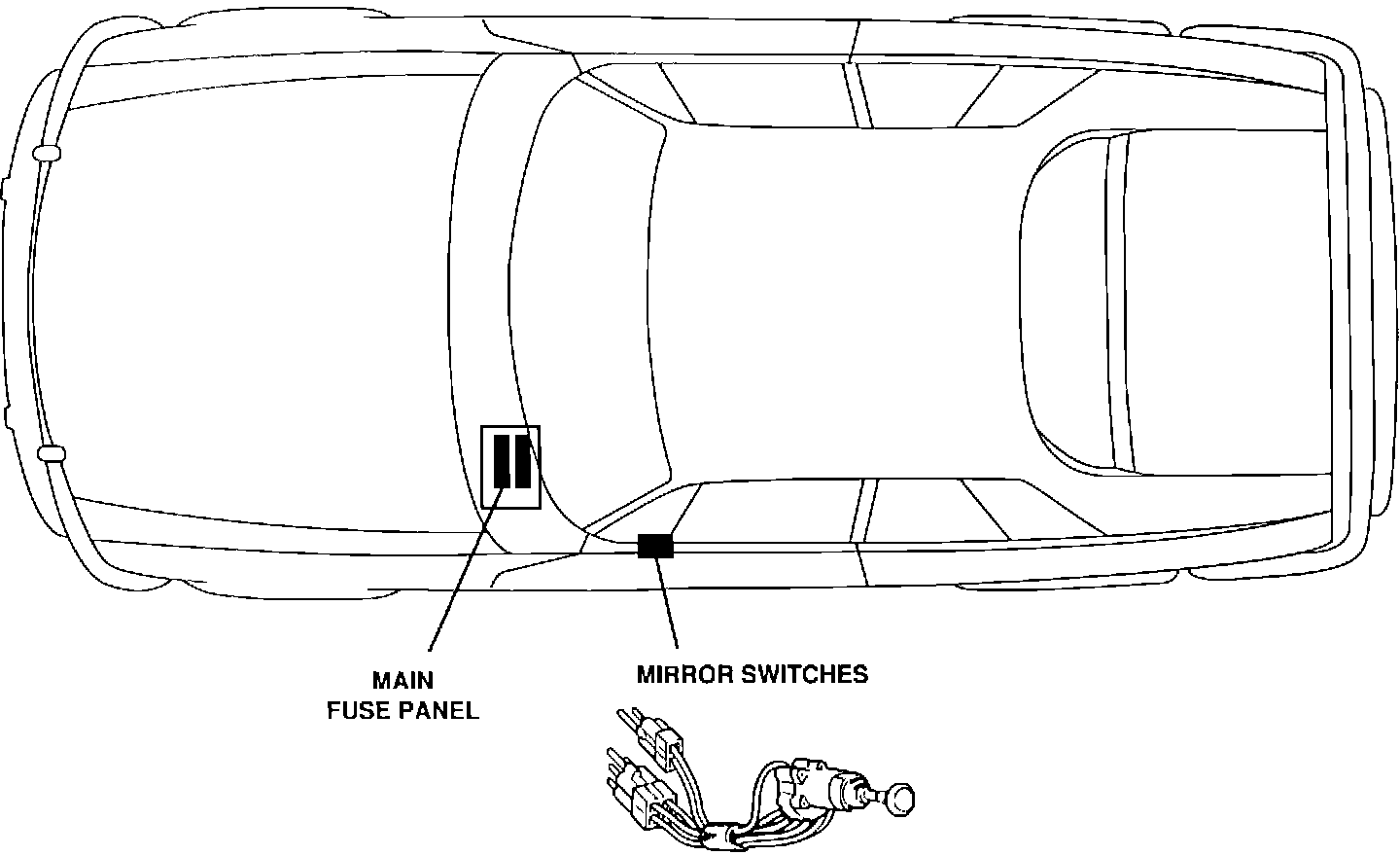 MAIN
FUSE PANEL

MIRROR SWITCHES