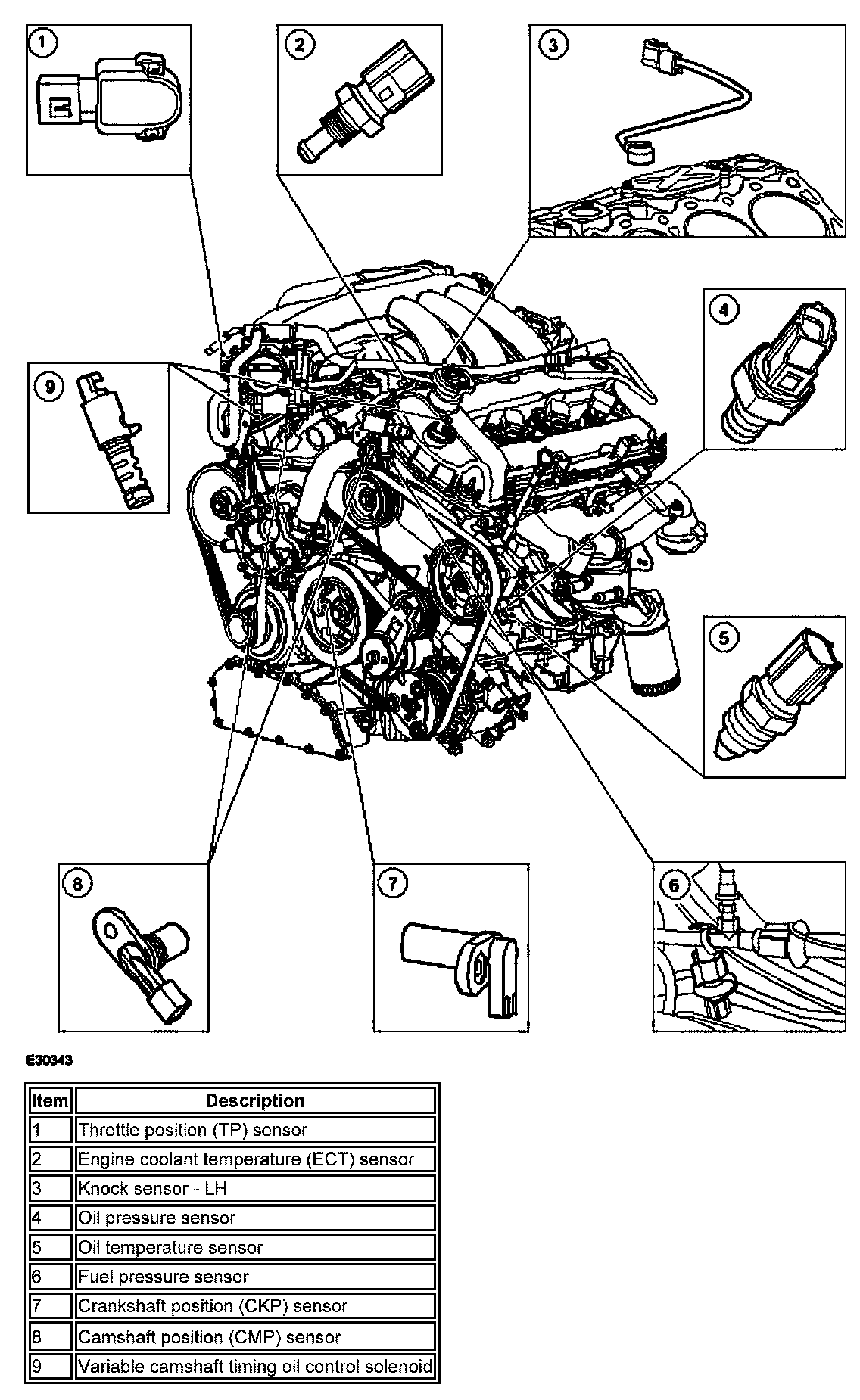 1

2

3

4

9

5

8

7

6

E30343

| Item | Description |
|---|---|
| 1 | Throttle position (TP) sensor |
| 2 | Engine coolant temperature (ECT) sensor |
| 3 | Knock sensor - LH |
| 4 | Oil pressure sensor |
| 5 | Oil temperature sensor |
| 6 | Fuel pressure sensor |
| 7 | Crankshaft position (CKP) sensor |
| 8 | Camshaft position (CMP) sensor |
| 9 | Variable camshaft timing oil control solenoid |