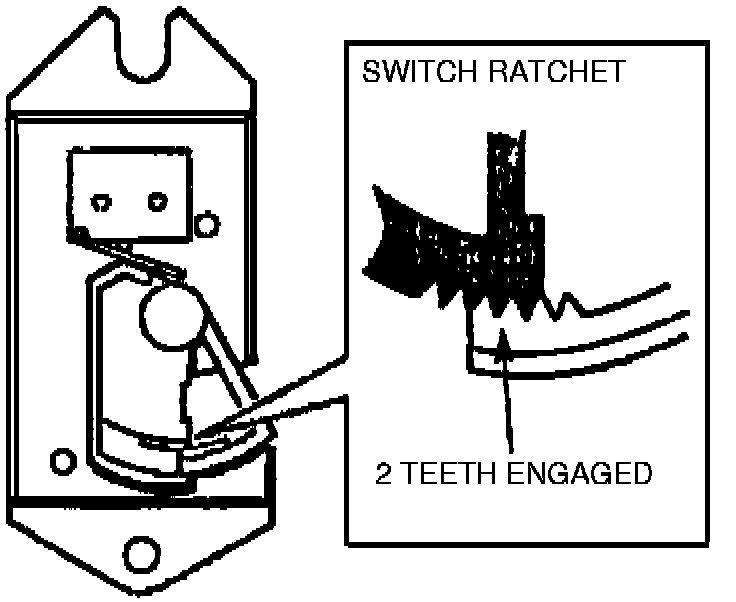 SWITCH RATCHET

2 TEETH ENGAGED