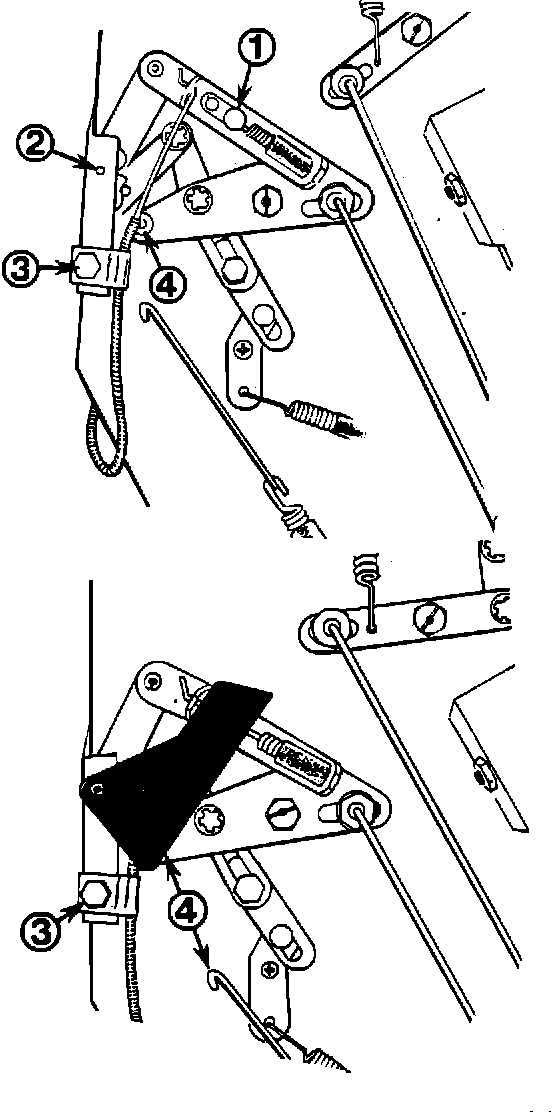 1
2
3
4
3
4