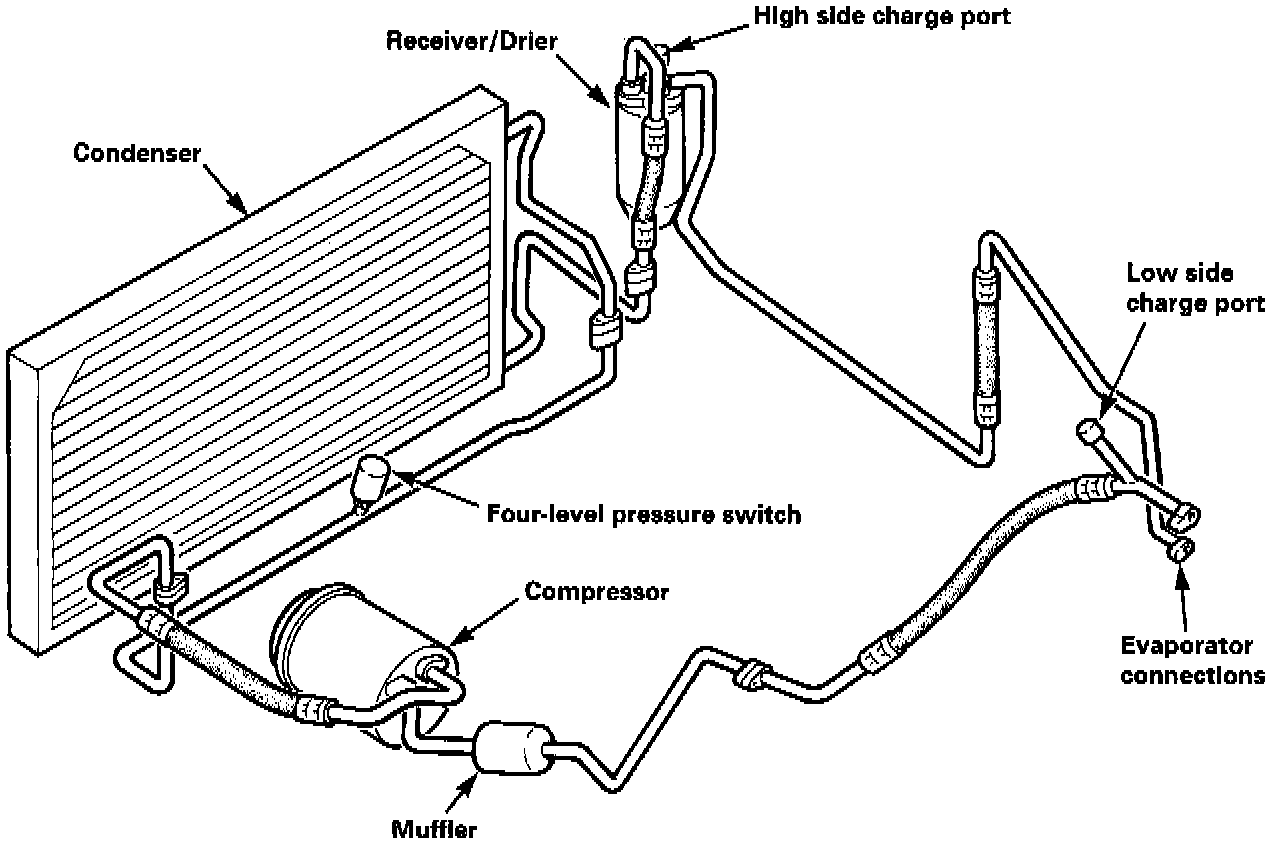 High side charge port

Receiver/Drier

Condenser

Low side charge port

Four-level pressure switch

Compressor

Evaporator connections

Muffler