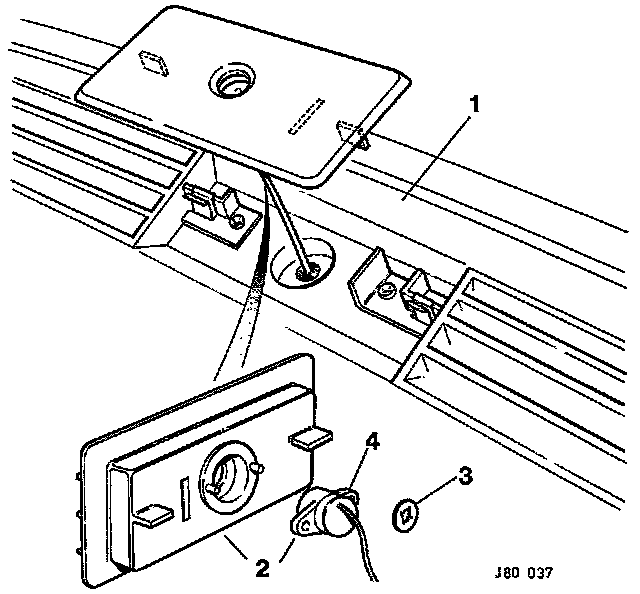 1
4
3
2
J80 037