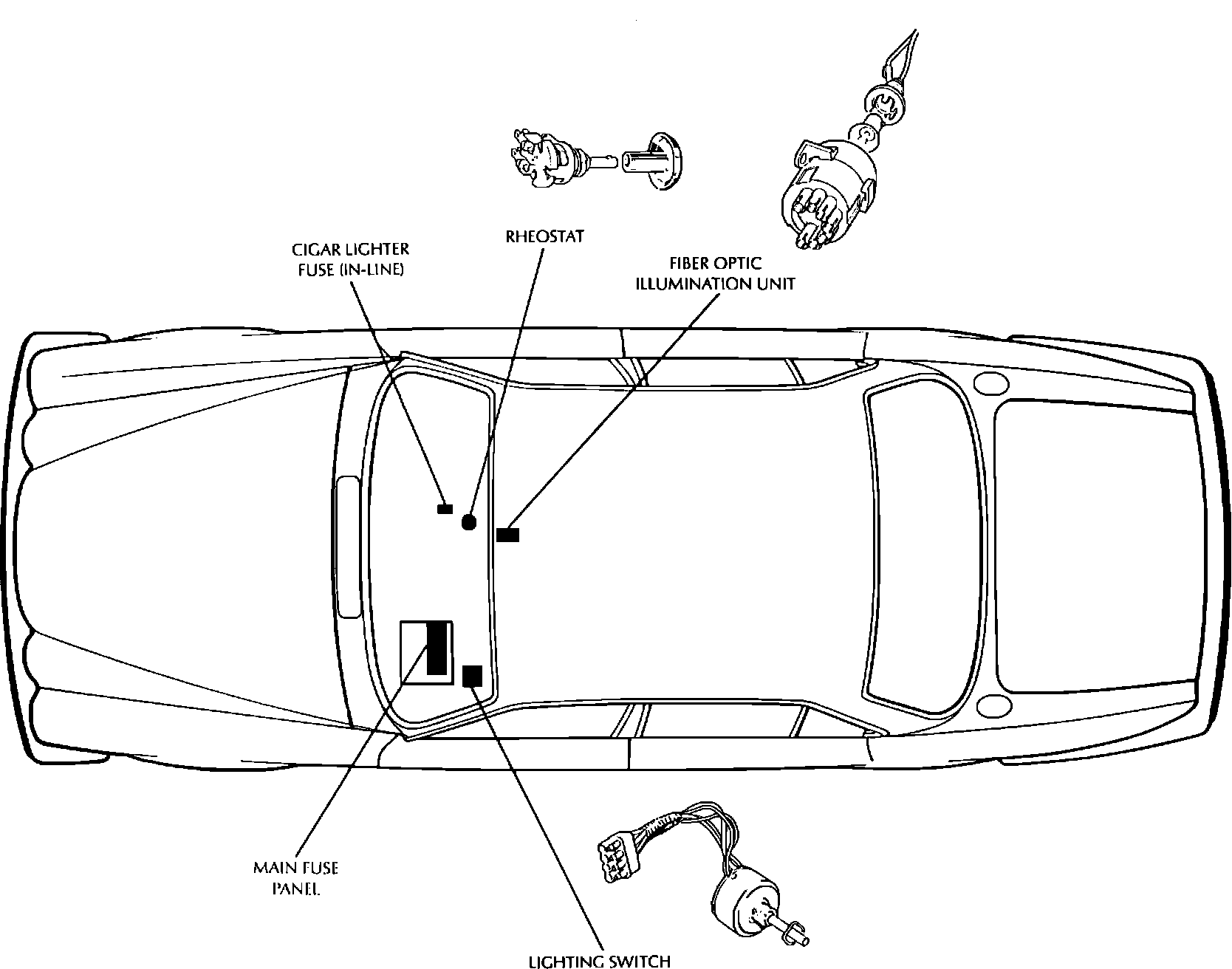 CIGAR LIGHTER FUSE (IN-LINE)

RHEOSTAT

FIBER OPTIC ILLUMINATION UNIT

MAIN FUSE PANEL

LIGHTING SWITCH