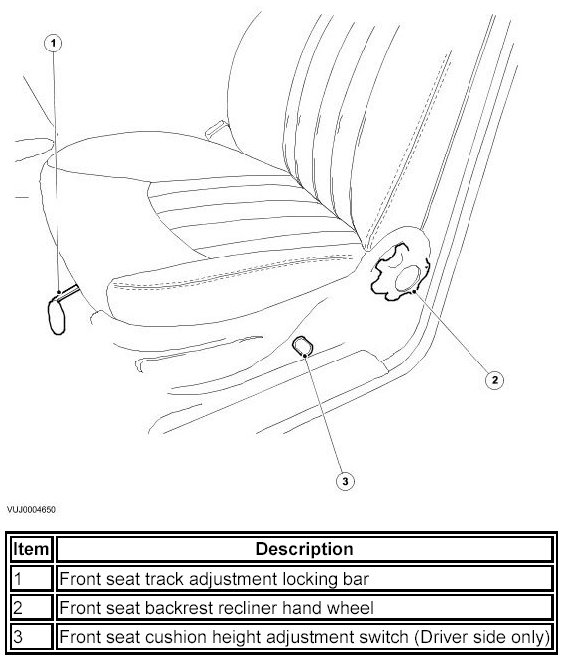 1

2

3

VUJ0004650

| Item | Description |
|---|---|
| 1 | Front seat track adjustment locking bar |
| 2 | Front seat backrest recliner hand wheel |
| 3 | Front seat cushion height adjustment switch (Driver side only) |