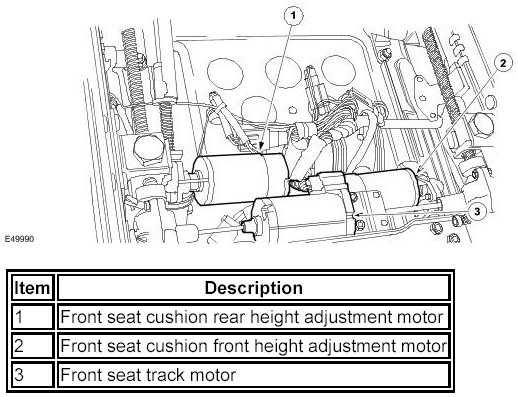 1
2
3
E49990

| Item | Description |
|---|---|
| 1 | Front seat cushion rear height adjustment motor |
| 2 | Front seat cushion front height adjustment motor |
| 3 | Front seat track motor |