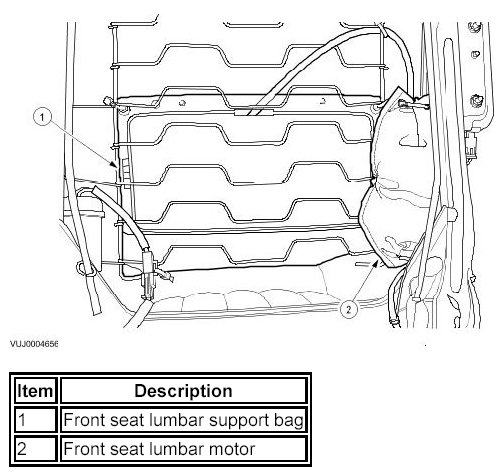 1

2

VUJ0004656

| Item | Description |
|---|---|
| 1 | Front seat lumbar support bag |
| 2 | Front seat lumbar motor |