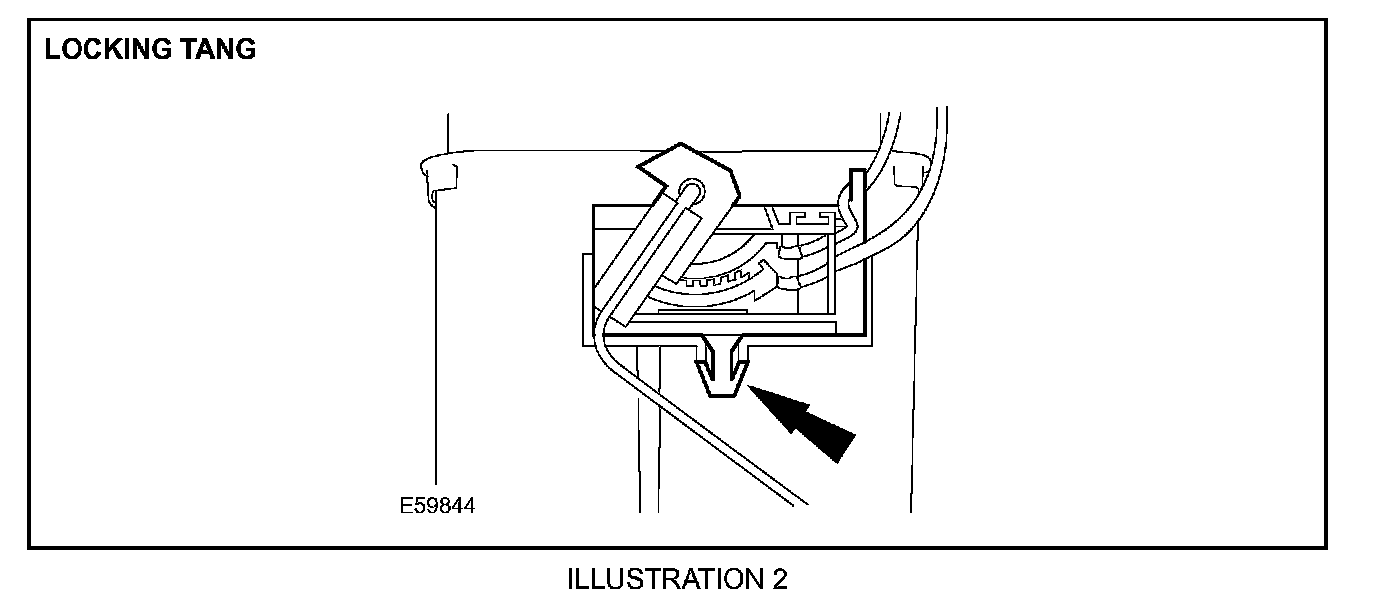 LOCKING TANG

E59844

ILLUSTRATION 2