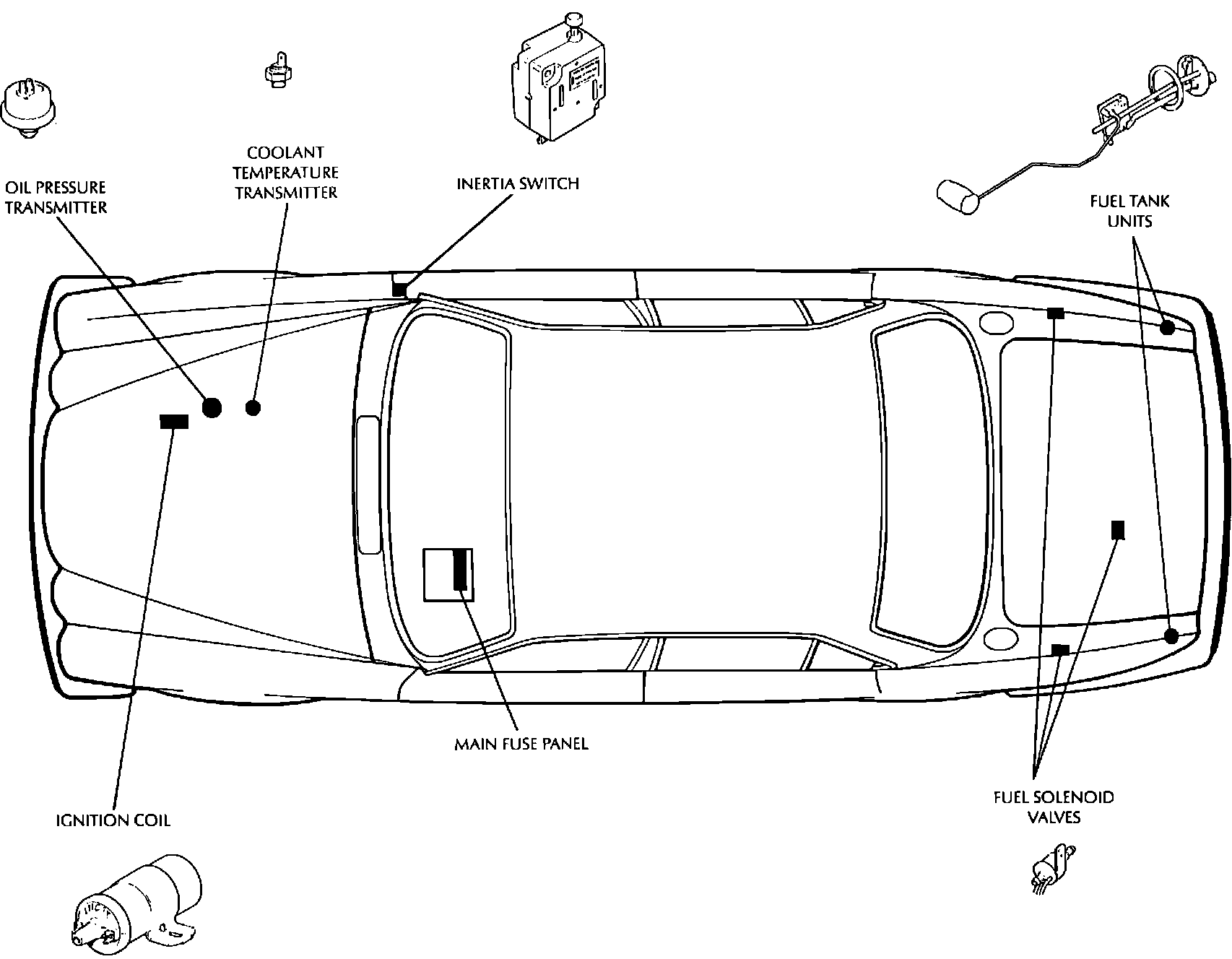 OIL PRESSURE TRANSMITTER

COOLANT TEMPERATURE TRANSMITTER

INERTIA SWITCH

FUEL TANK UNITS

MAIN FUSE PANEL

IGNITION COIL

FUEL SOLENOID VALVES