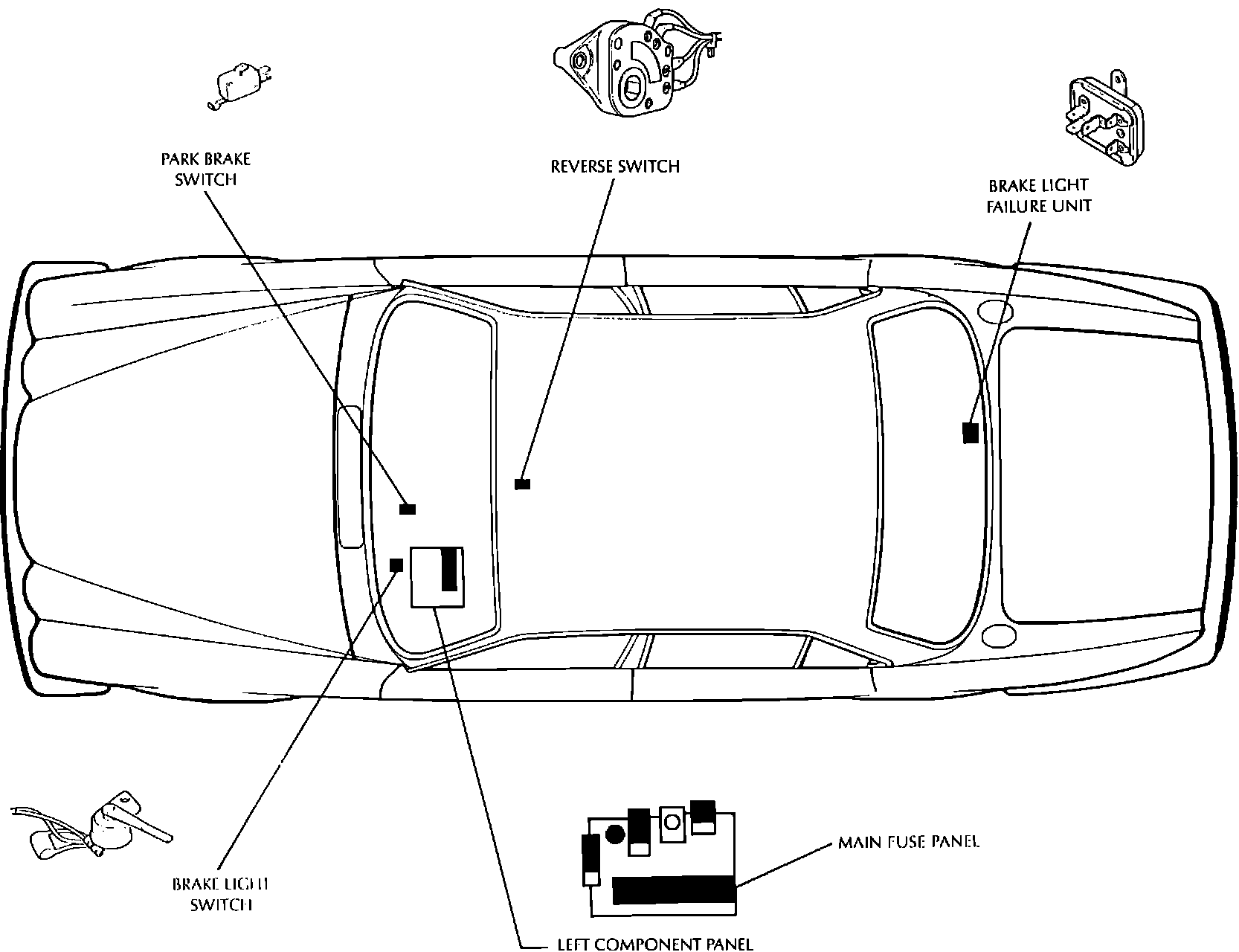 PARK BRAKE SWITCH

REVERSE SWITCH

BRAKE LIGHT FAILURE UNIT

BRAKE LIGHT SWITCH

MAIN FUSE PANEL

LEFT COMPONENT PANEL