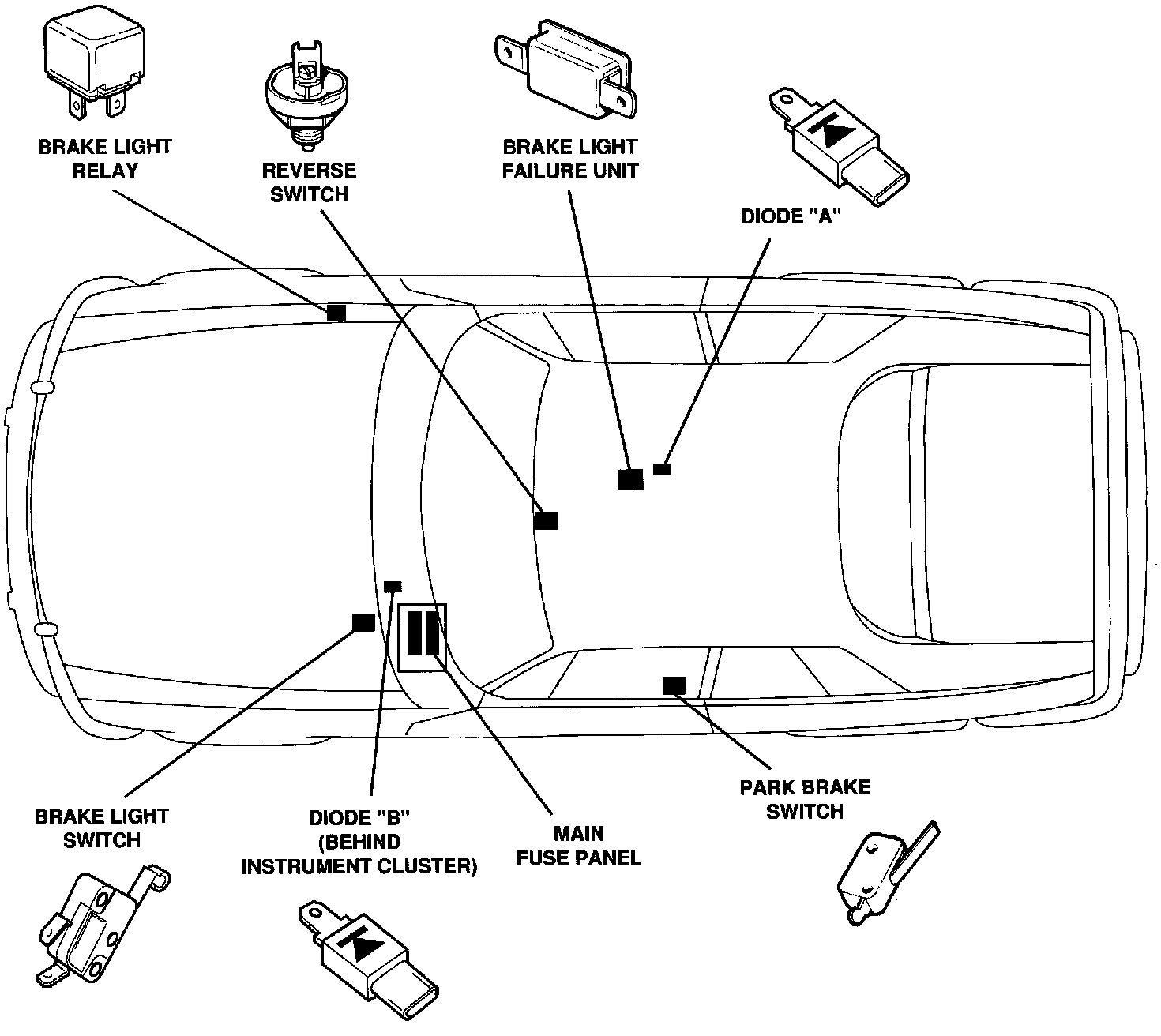 BRAKE LIGHT RELAY

REVERSE SWITCH

BRAKE LIGHT FAILURE UNIT

DIODE "A"

BRAKE LIGHT SWITCH

DIODE "B" (BEHIND INSTRUMENT CLUSTER)

MAIN FUSE PANEL

PARK BRAKE SWITCH