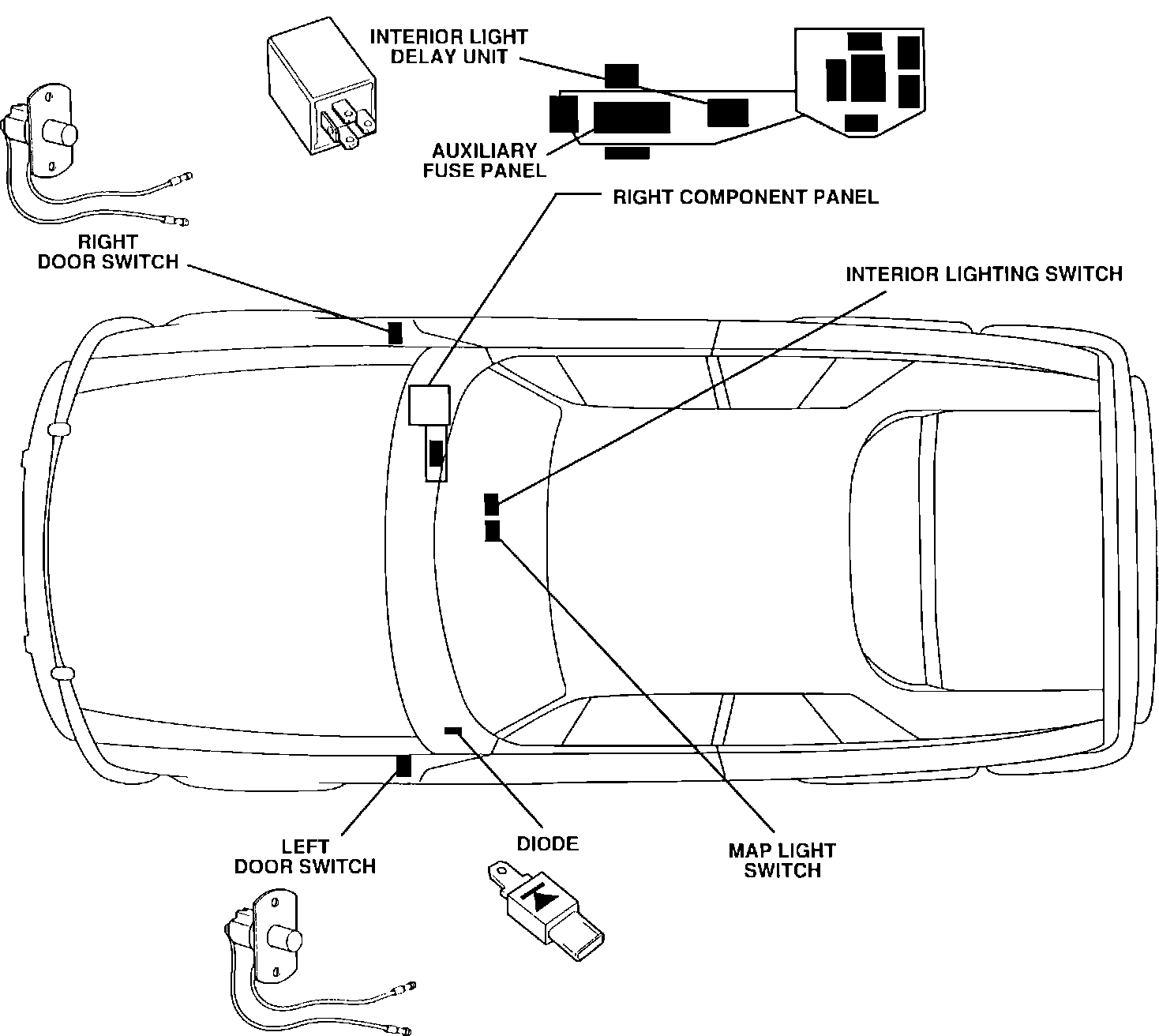 INTERIOR LIGHT DELAY UNIT

AUXILIARY FUSE PANEL

RIGHT COMPONENT PANEL

RIGHT DOOR SWITCH

INTERIOR LIGHTING SWITCH

LEFT DOOR SWITCH

DIODE

MAP LIGHT SWITCH