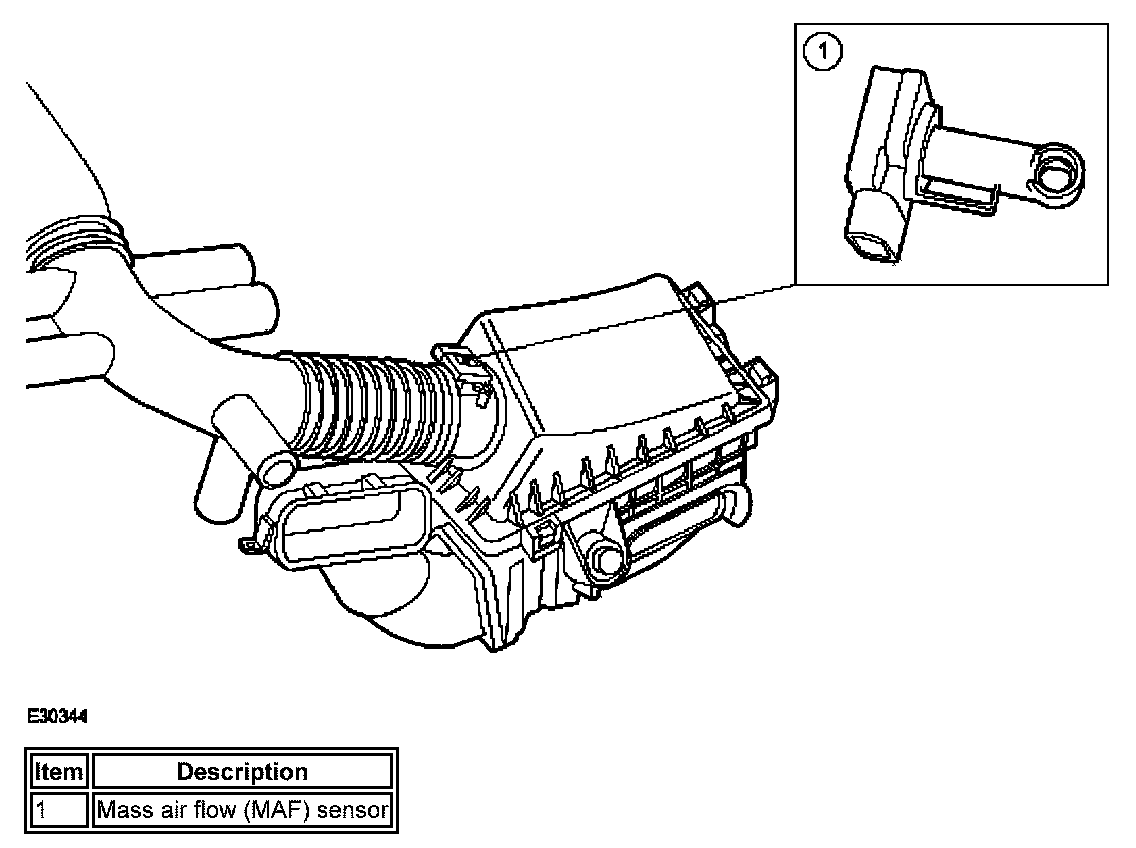 1

E30344

| Item | Description |
|---|---|
| 1 | Mass air flow (MAF) sensor |