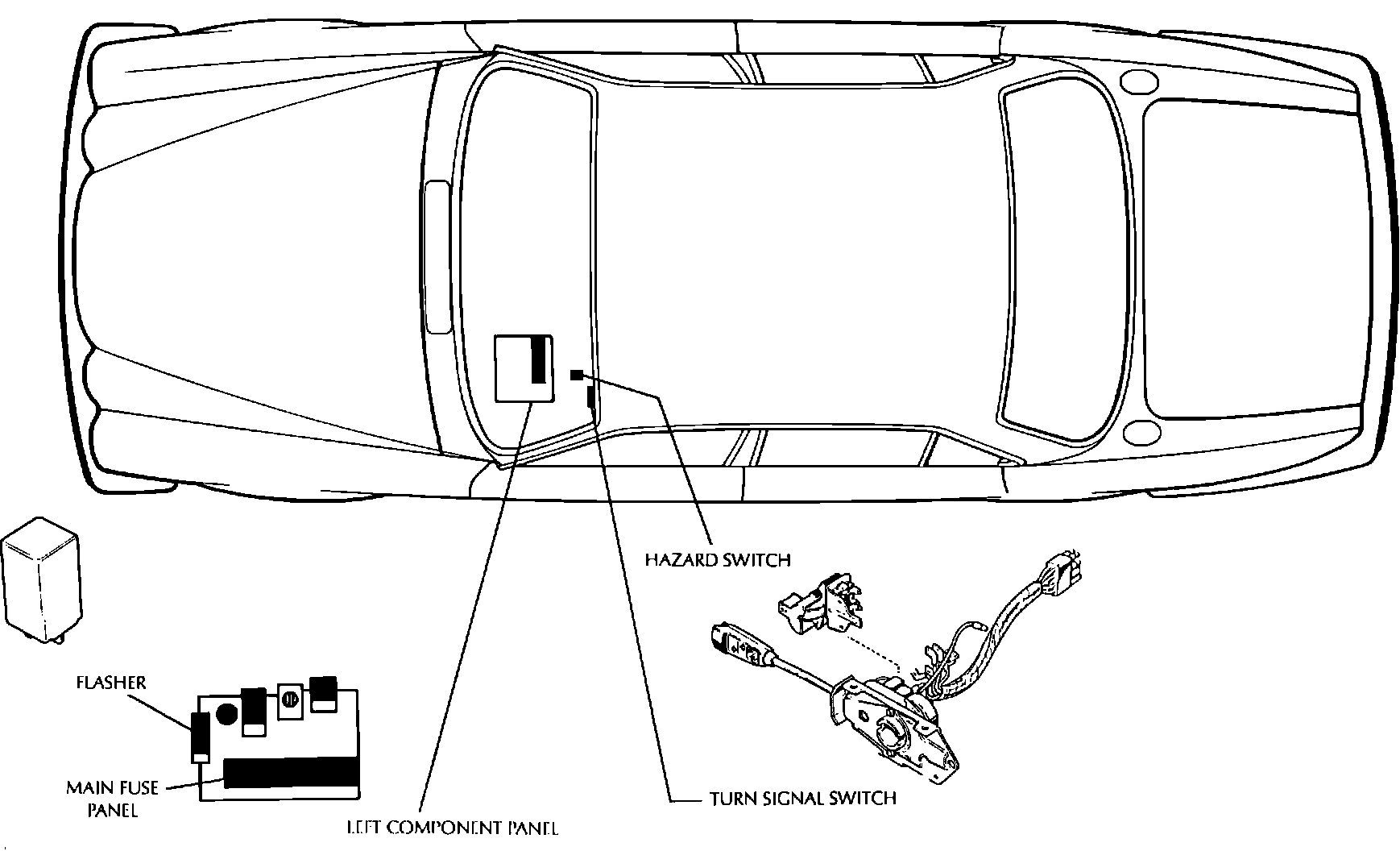 HAZARD SWITCH

FLASHER

MAIN FUSE PANEL

LEFT COMPONENT PANEL

TURN SIGNAL SWITCH