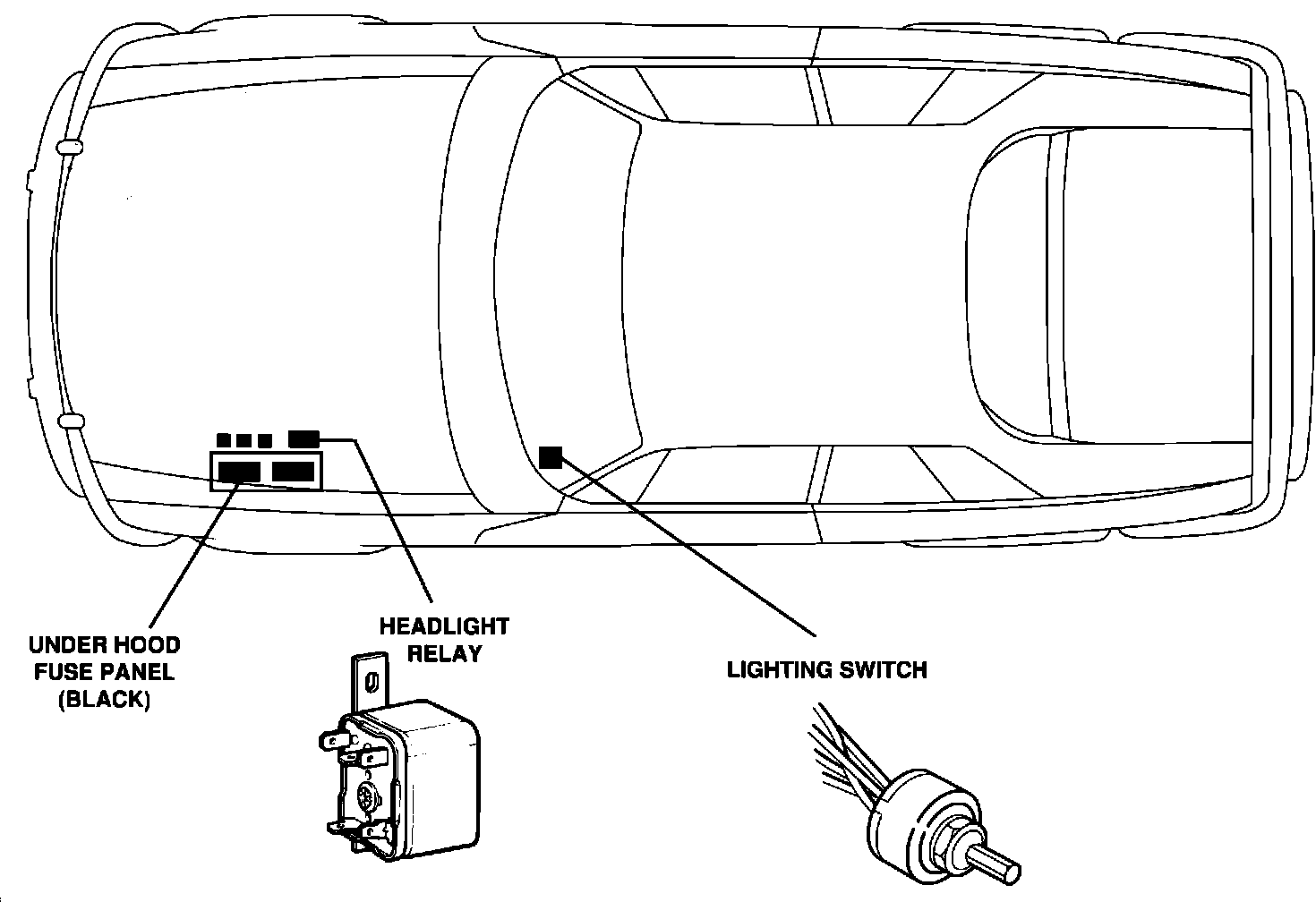 UNDER HOOD FUSE PANEL (BLACK)

HEADLIGHT RELAY

LIGHTING SWITCH