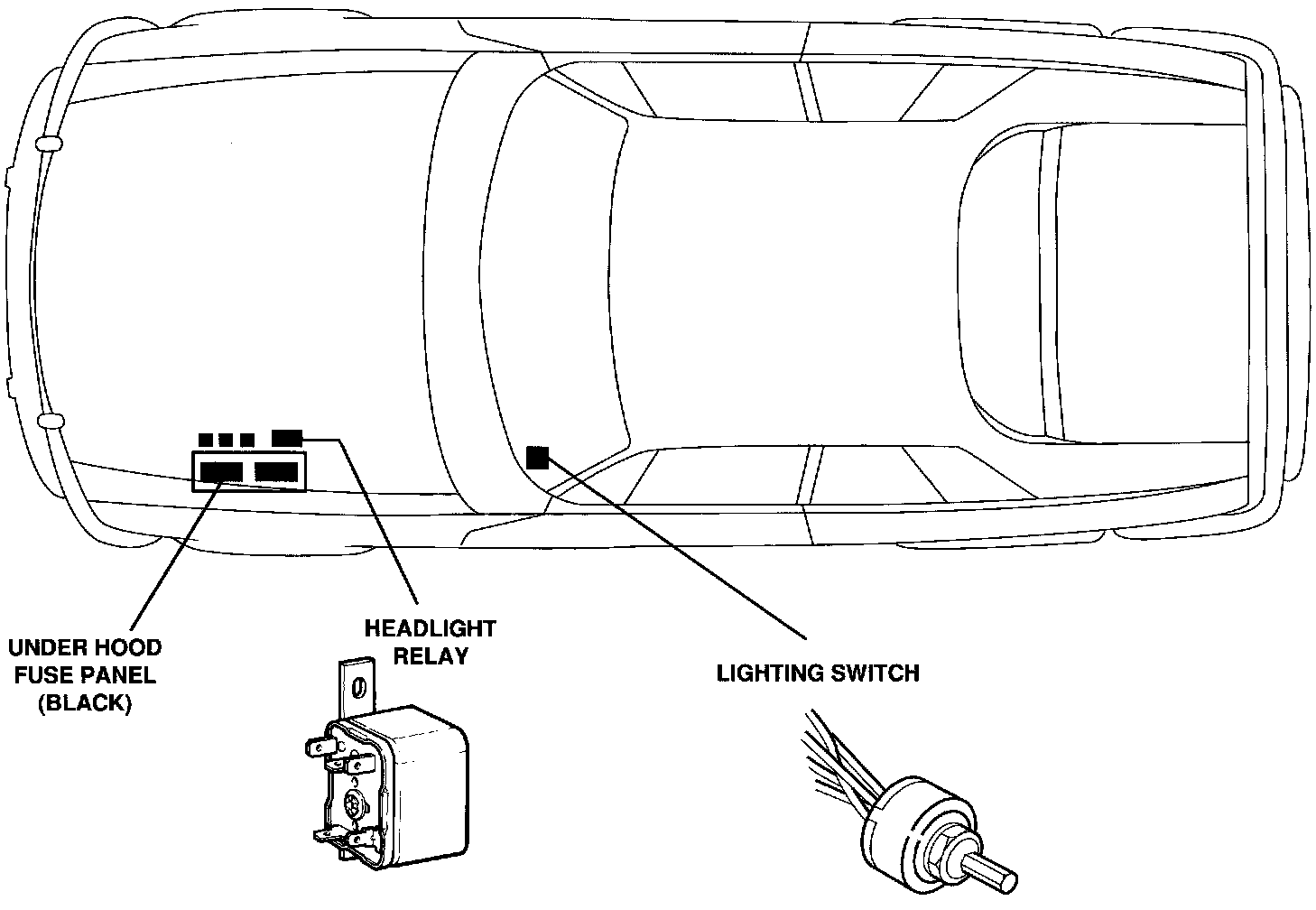 UNDER HOOD
FUSE PANEL
(BLACK)

HEADLIGHT
RELAY

LIGHTING SWITCH