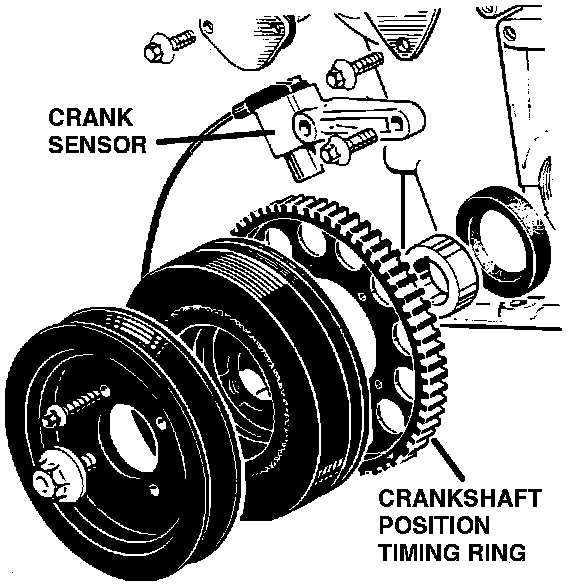 CRANK SENSOR

CRANKSHAFT POSITION TIMING RING