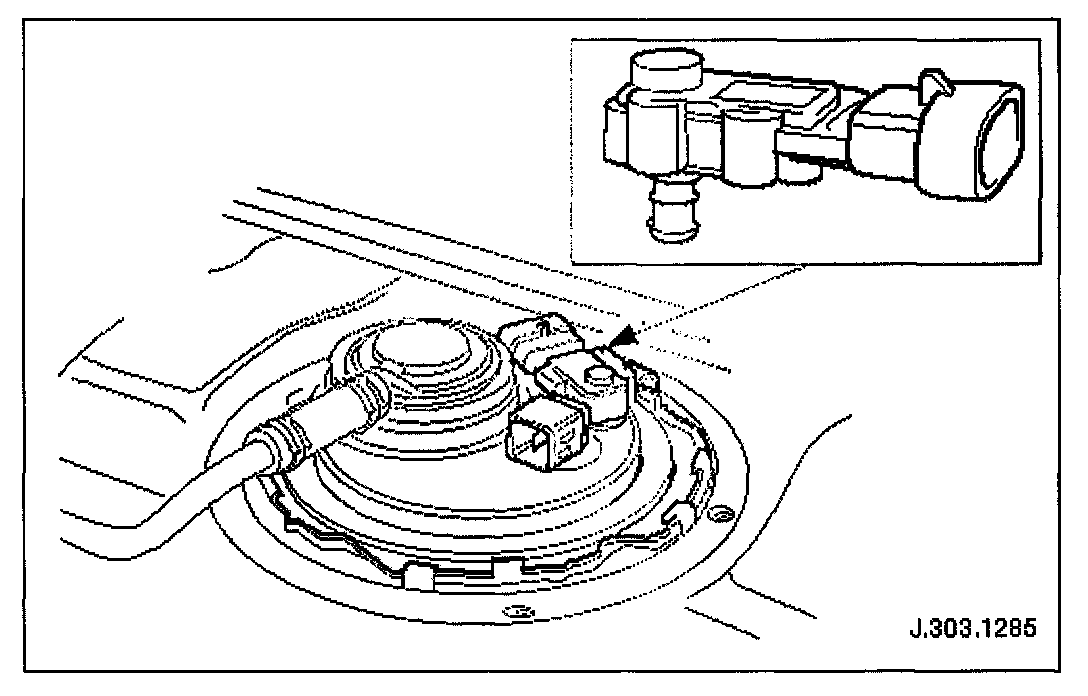 J.303.1285