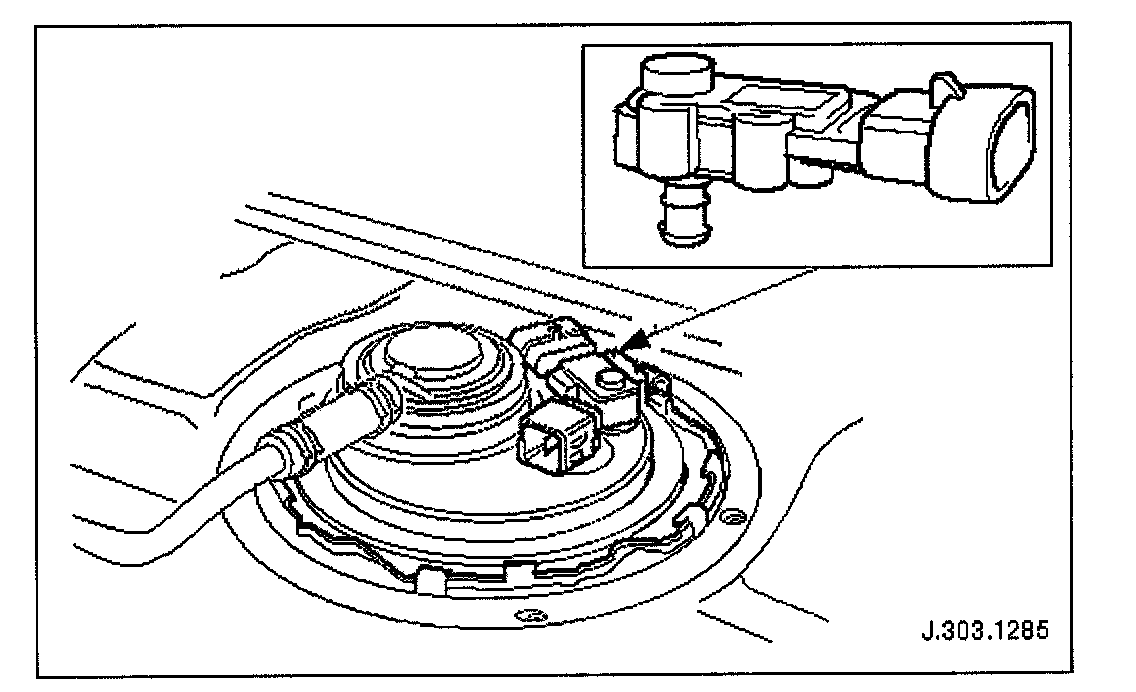 J.303.1285