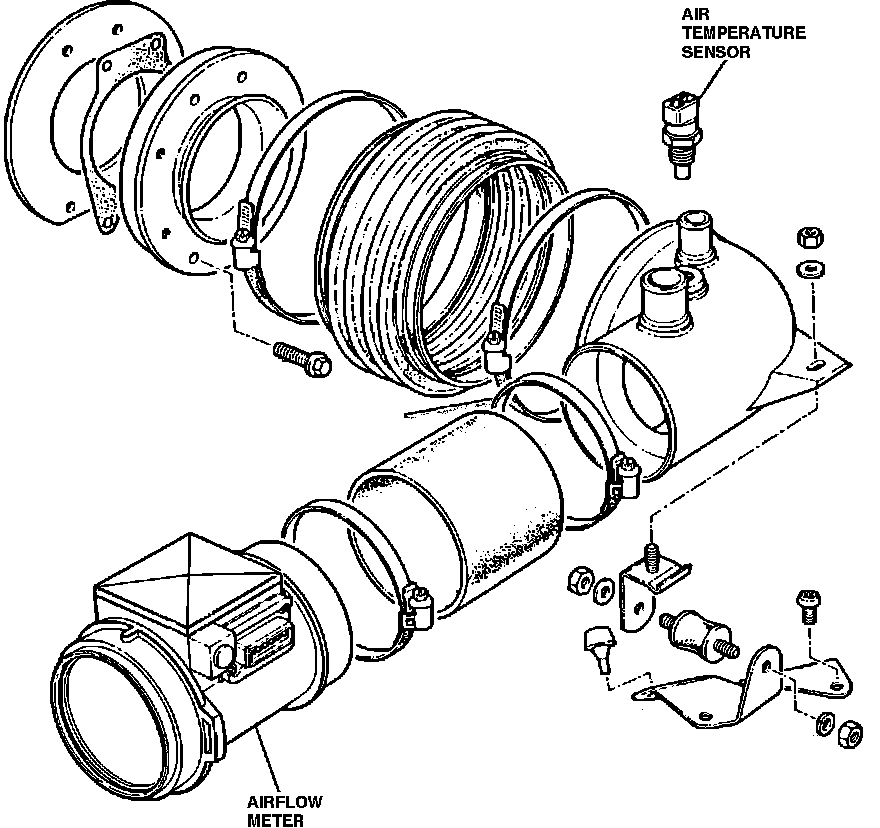 AIR TEMPERATURE SENSOR

AIRFLOW METER