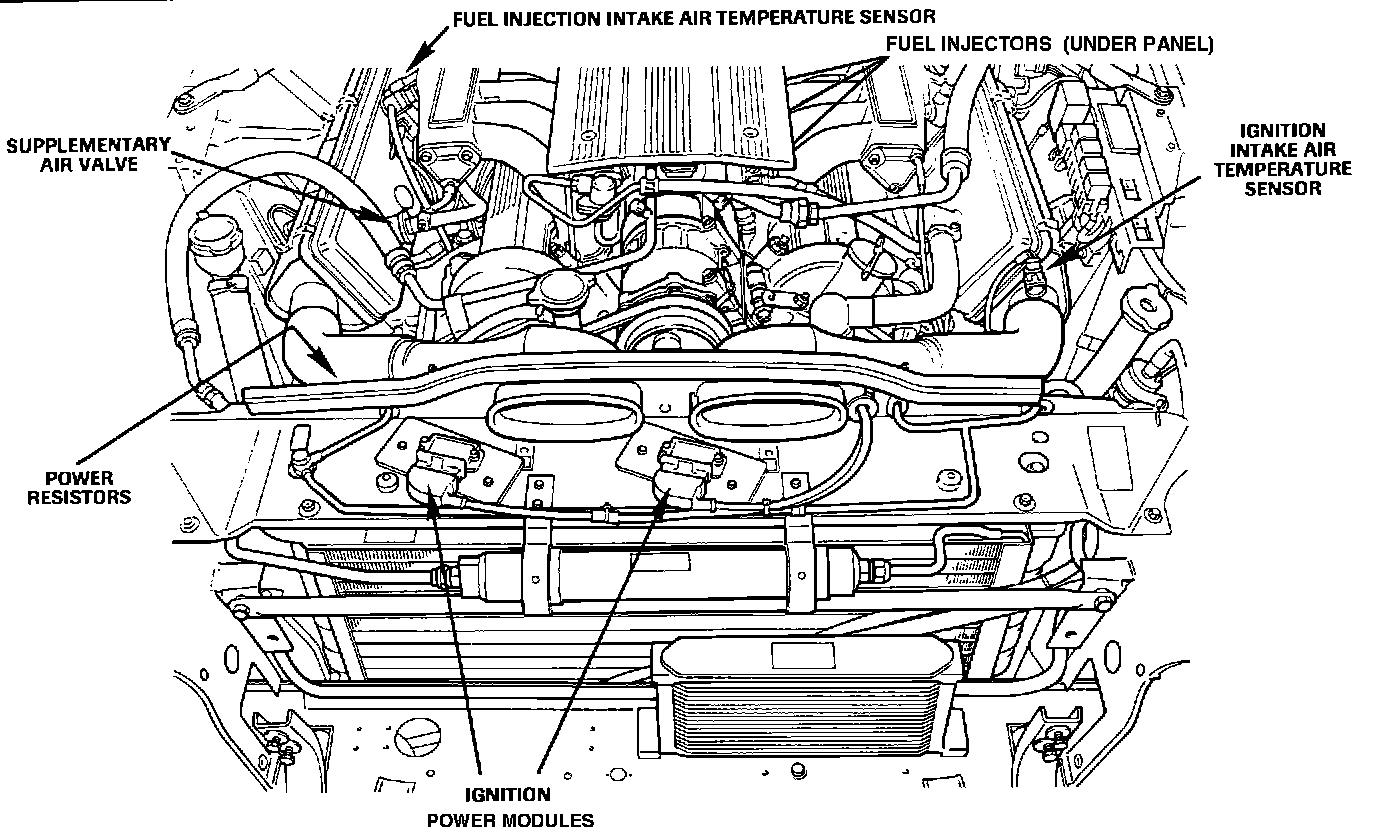 FUEL INJECTION INTAKE AIR TEMPERATURE SENSOR

FUEL INJECTORS (UNDER PANEL)

SUPPLEMENTARY AIR VALVE

IGNITION INTAKE AIR TEMPERATURE SENSOR

POWER RESISTORS

IGNITION POWER MODULES