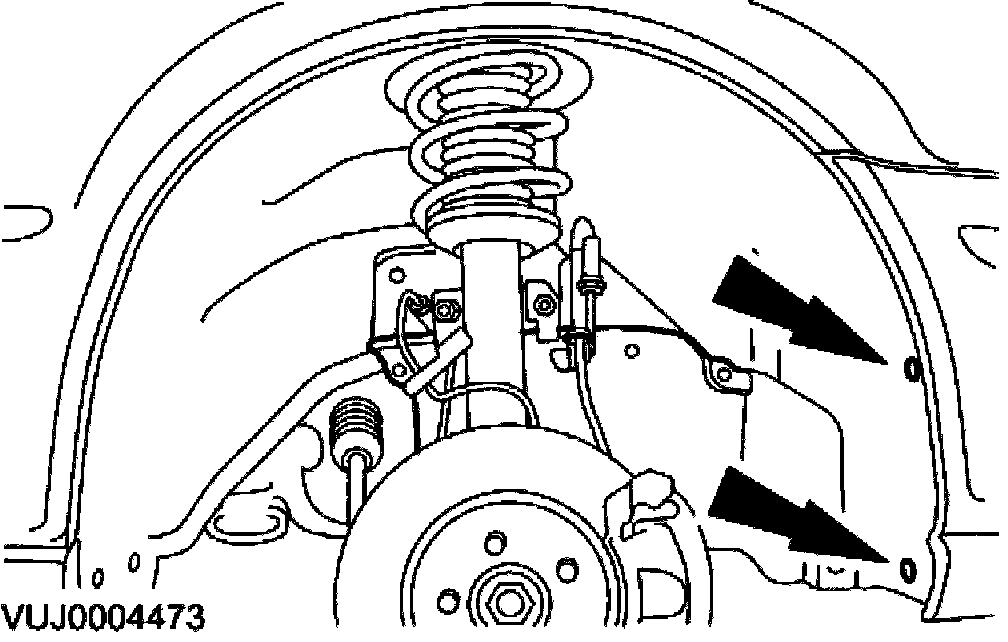 VUJ0004473