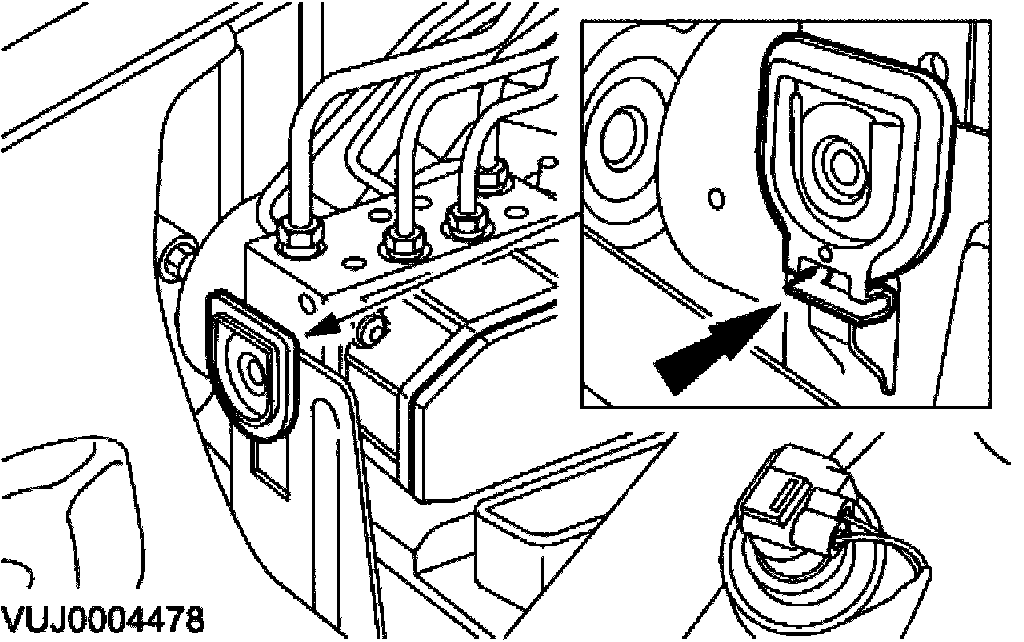 VUJ0004478