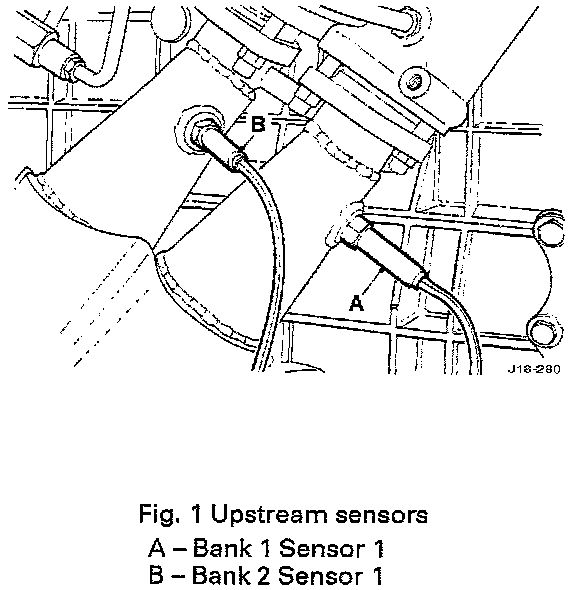 B

A

J18-280

Fig. 1 Upstream sensors
A – Bank 1 Sensor 1
B – Bank 2 Sensor 1