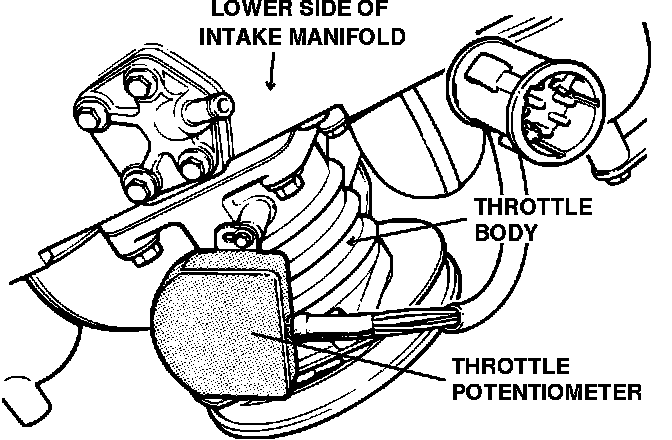 LOWER SIDE OF INTAKE MANIFOLD

THROTTLE BODY

THROTTLE POTENTIOMETER