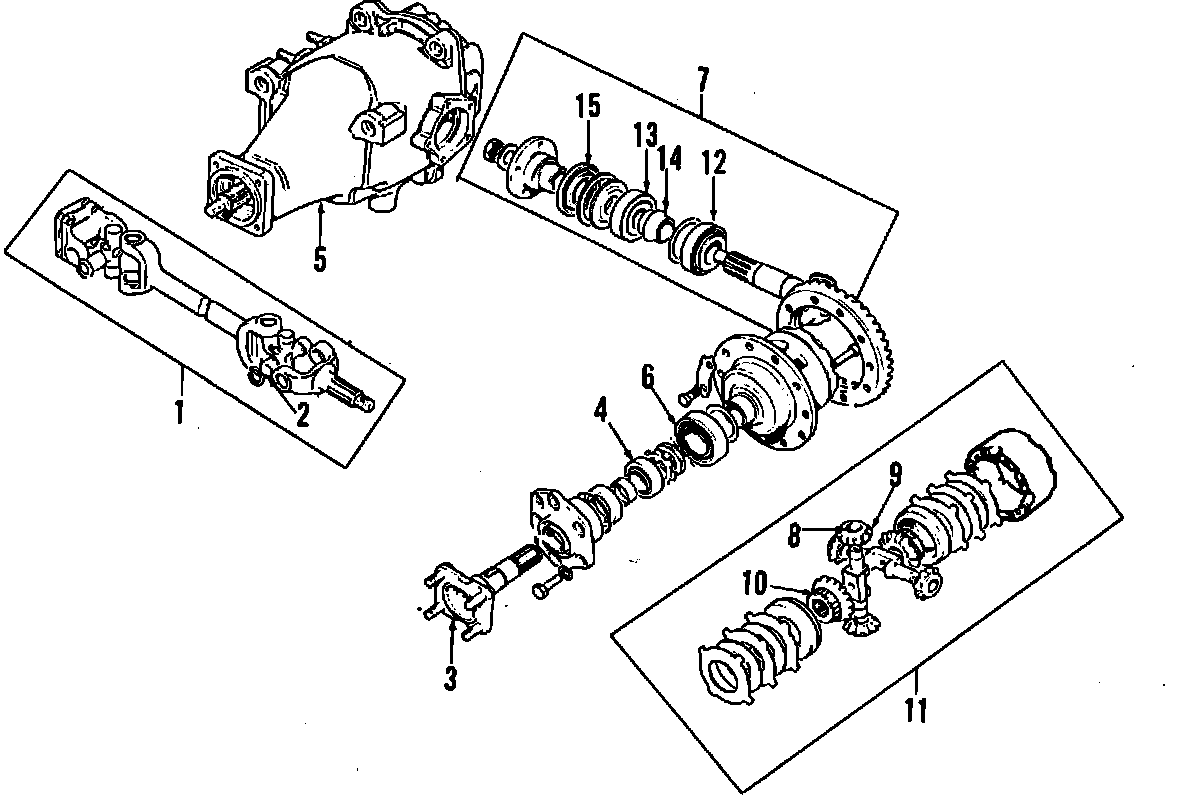 7
15
13
14
12
5
1
2
6
4
9
8
10
3
11