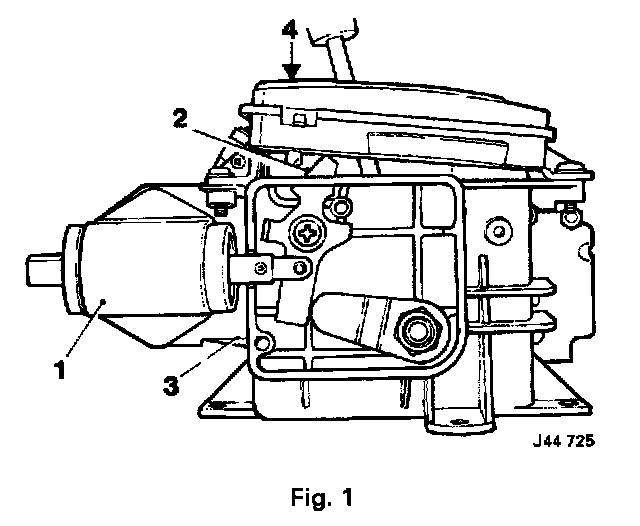 4

2

1

3

J44 725

Fig. 1