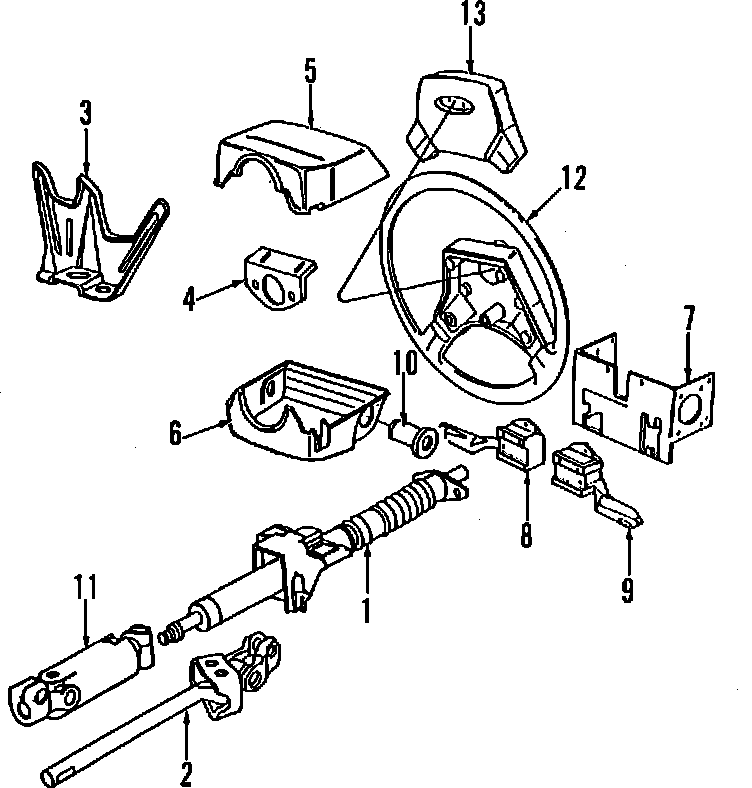 13
5
3
12
4
7
10
6
8
9
11
1
2