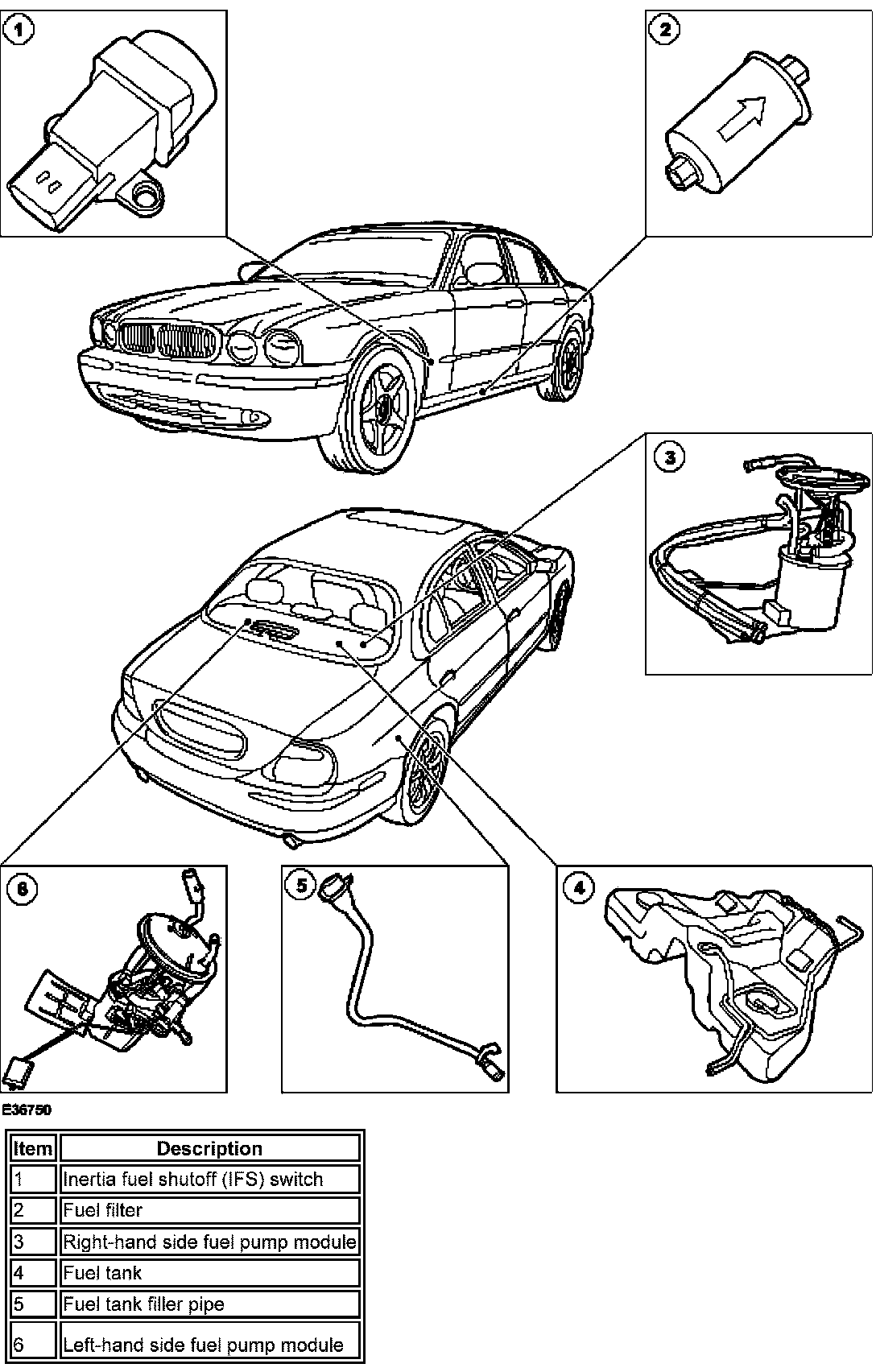 1

2

3

6

5

4

E36750

| Item | Description |
|---|---|
| 1 | Inertia fuel shutoff (IFS) switch |
| 2 | Fuel filter |
| 3 | Right-hand side fuel pump module |
| 4 | Fuel tank |
| 5 | Fuel tank filler pipe |
| 6 | Left-hand side fuel pump module |