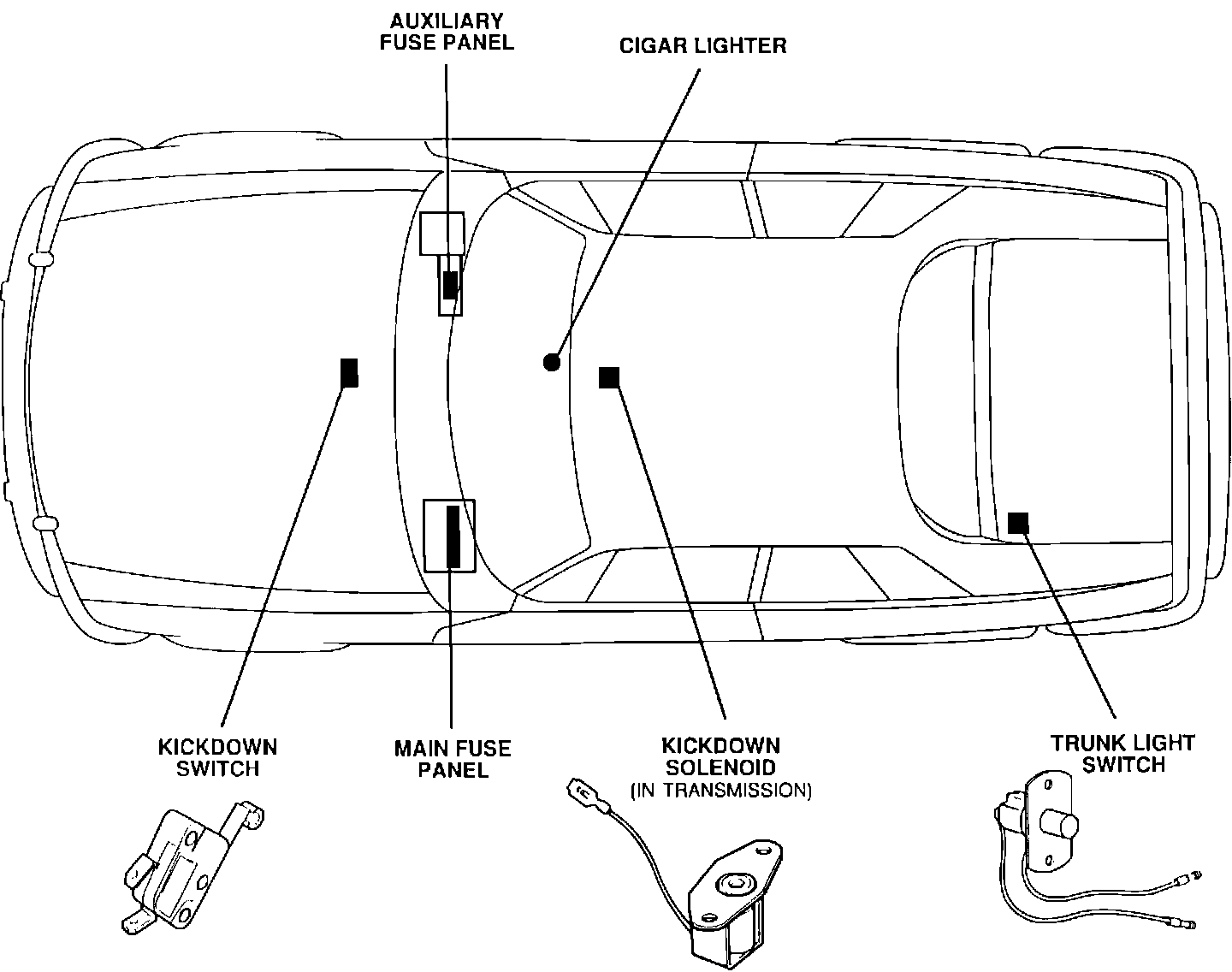 AUXILIARY FUSE PANEL

CIGAR LIGHTER

KICKDOWN SWITCH

MAIN FUSE PANEL

KICKDOWN SOLENOID (IN TRANSMISSION)

TRUNK LIGHT SWITCH